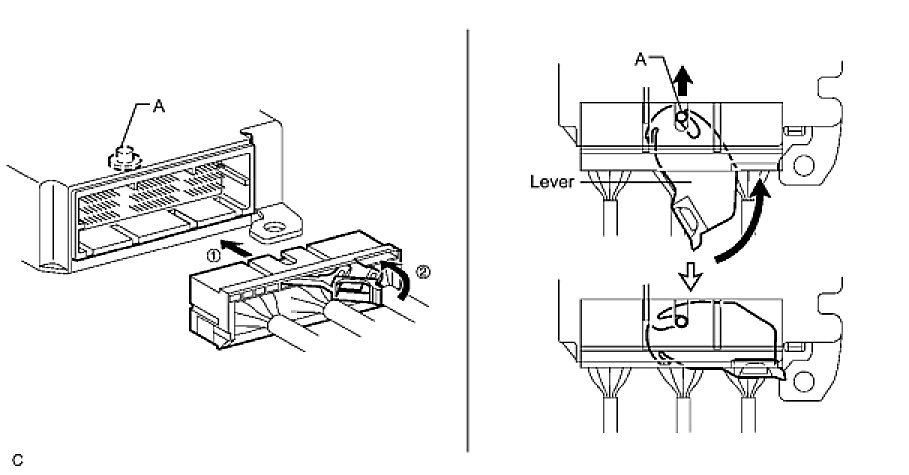 A
①
②
C
A
Lever