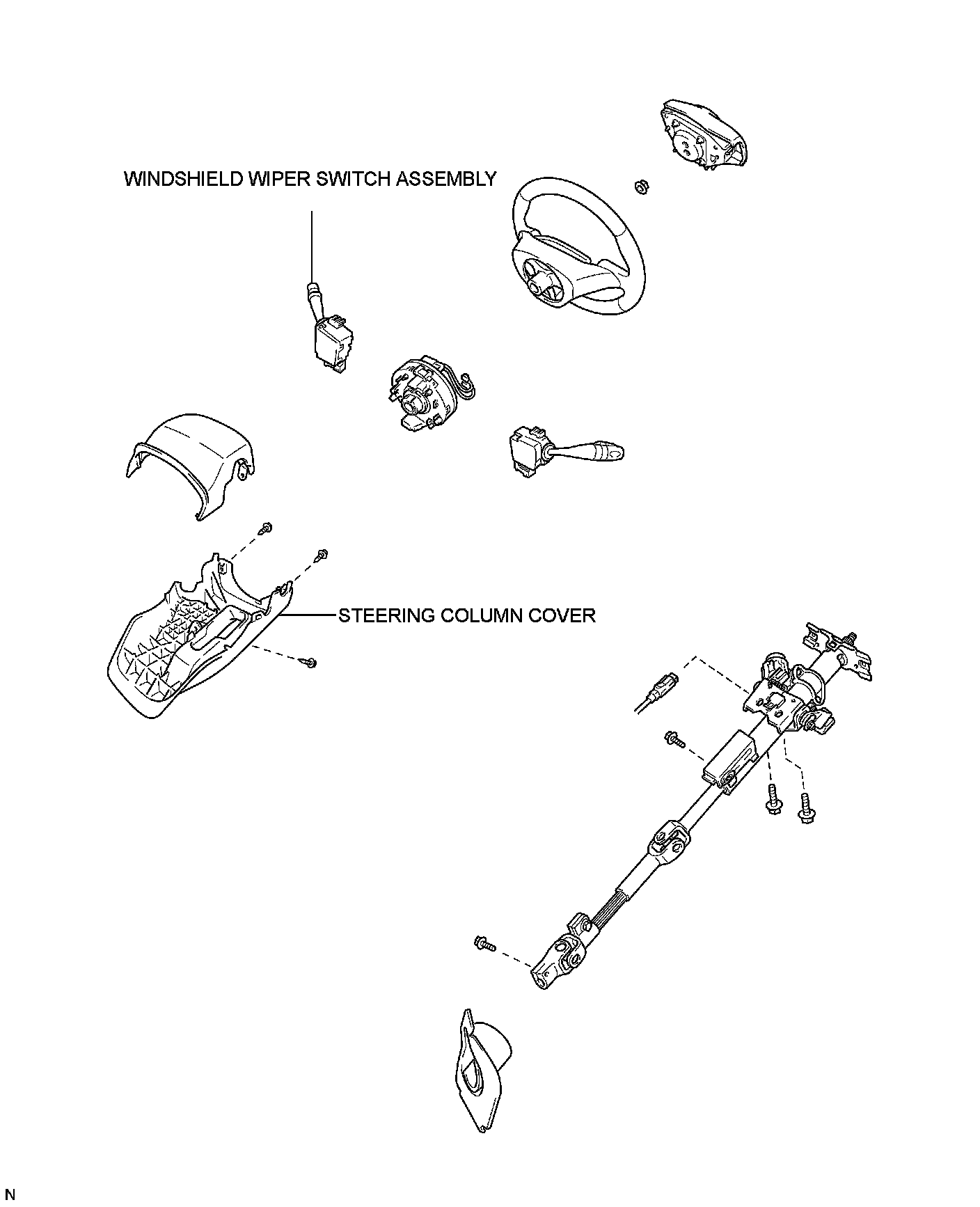 WINDSHIELD WIPER SWITCH ASSEMBLY

STEERING COLUMN COVER

N