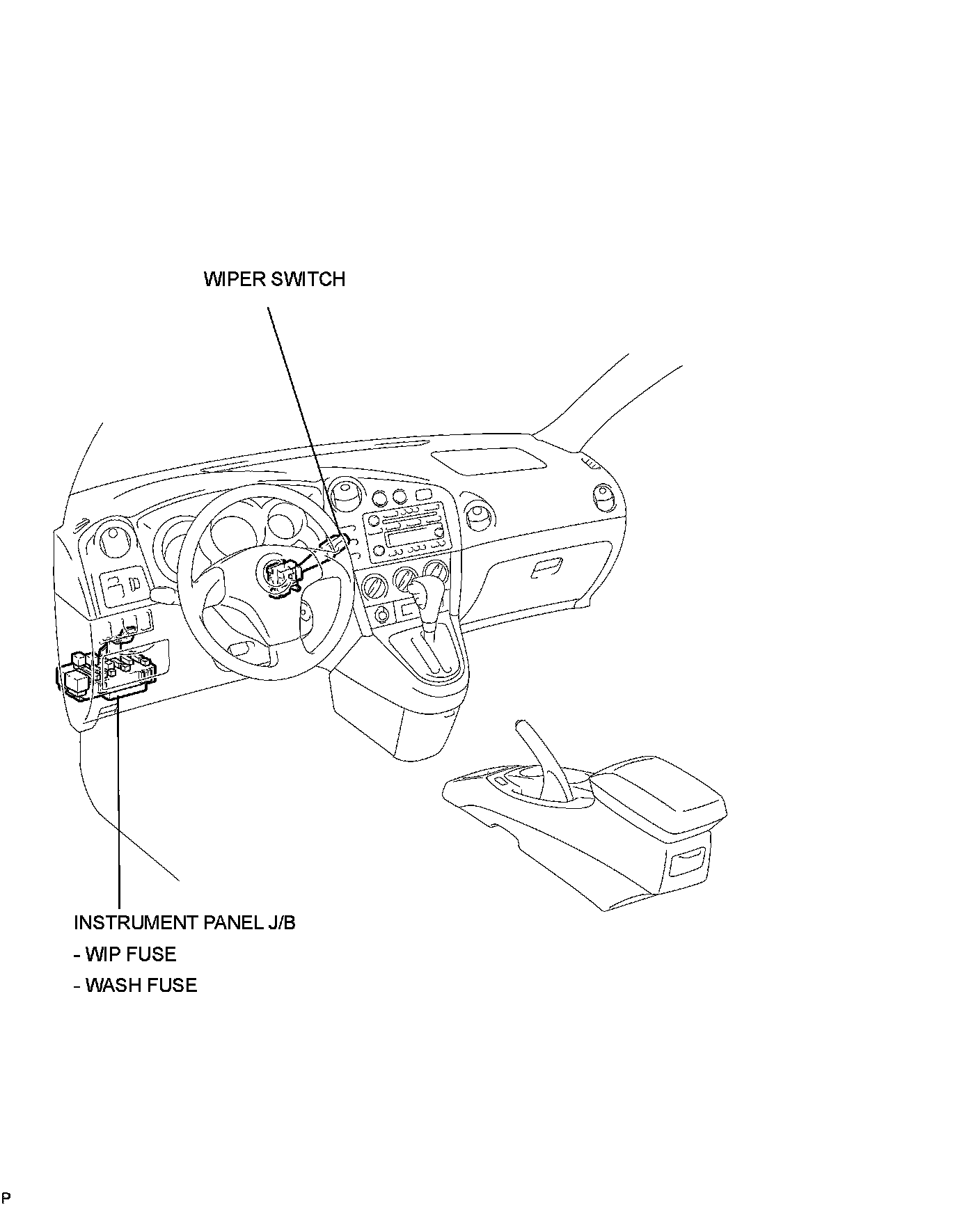 WIPER SWITCH

INSTRUMENT PANEL J/B
- WIP FUSE
- WASH FUSE

P