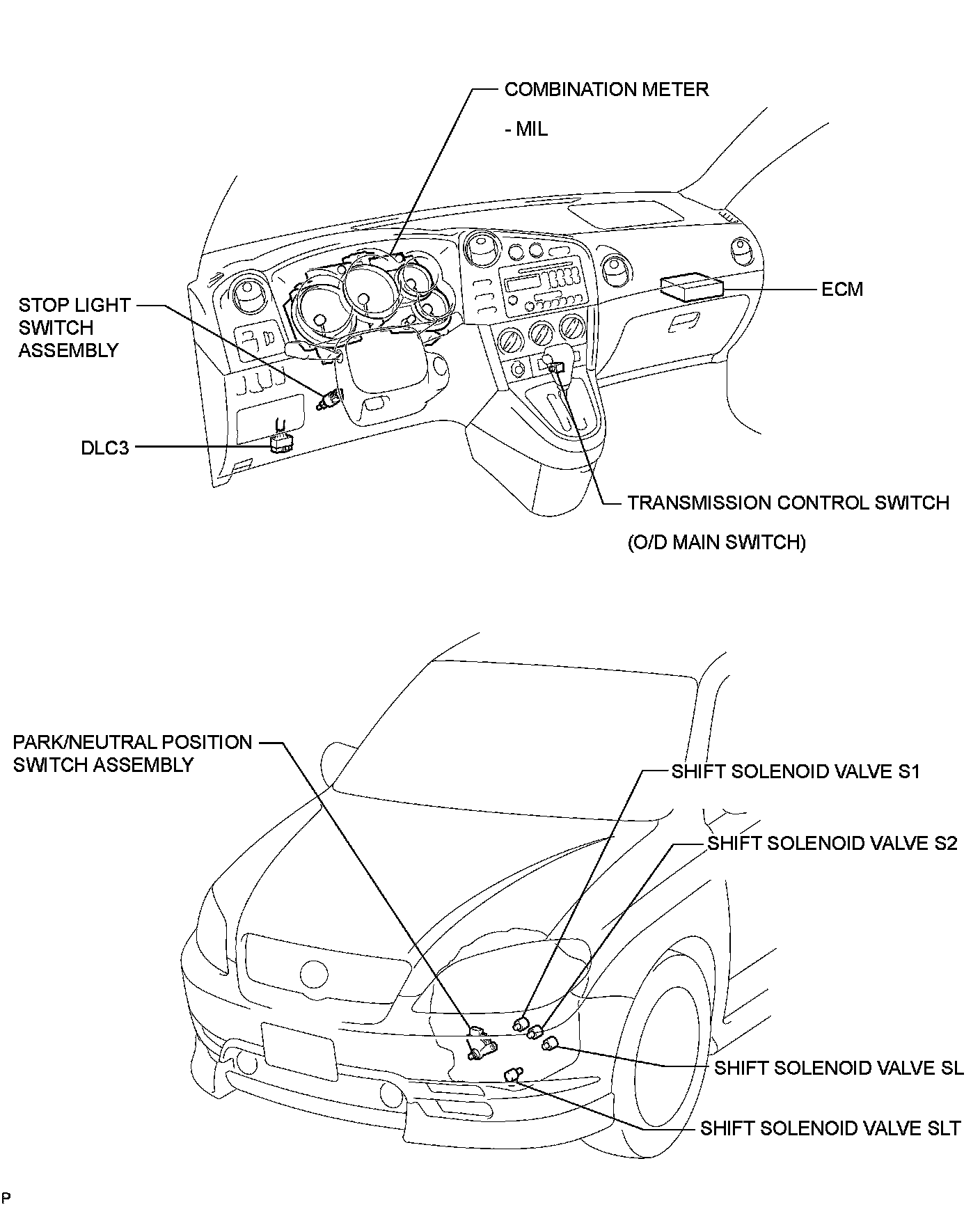 COMBINATION METER

- MIL

STOP LIGHT SWITCH ASSEMBLY

ECM

DLC3

TRANSMISSION CONTROL SWITCH

(O/D MAIN SWITCH)

PARK/NEUTRAL POSITION SWITCH ASSEMBLY

SHIFT SOLENOID VALVE S1

SHIFT SOLENOID VALVE S2

SHIFT SOLENOID VALVE SL

SHIFT SOLENOID VALVE SLT

P