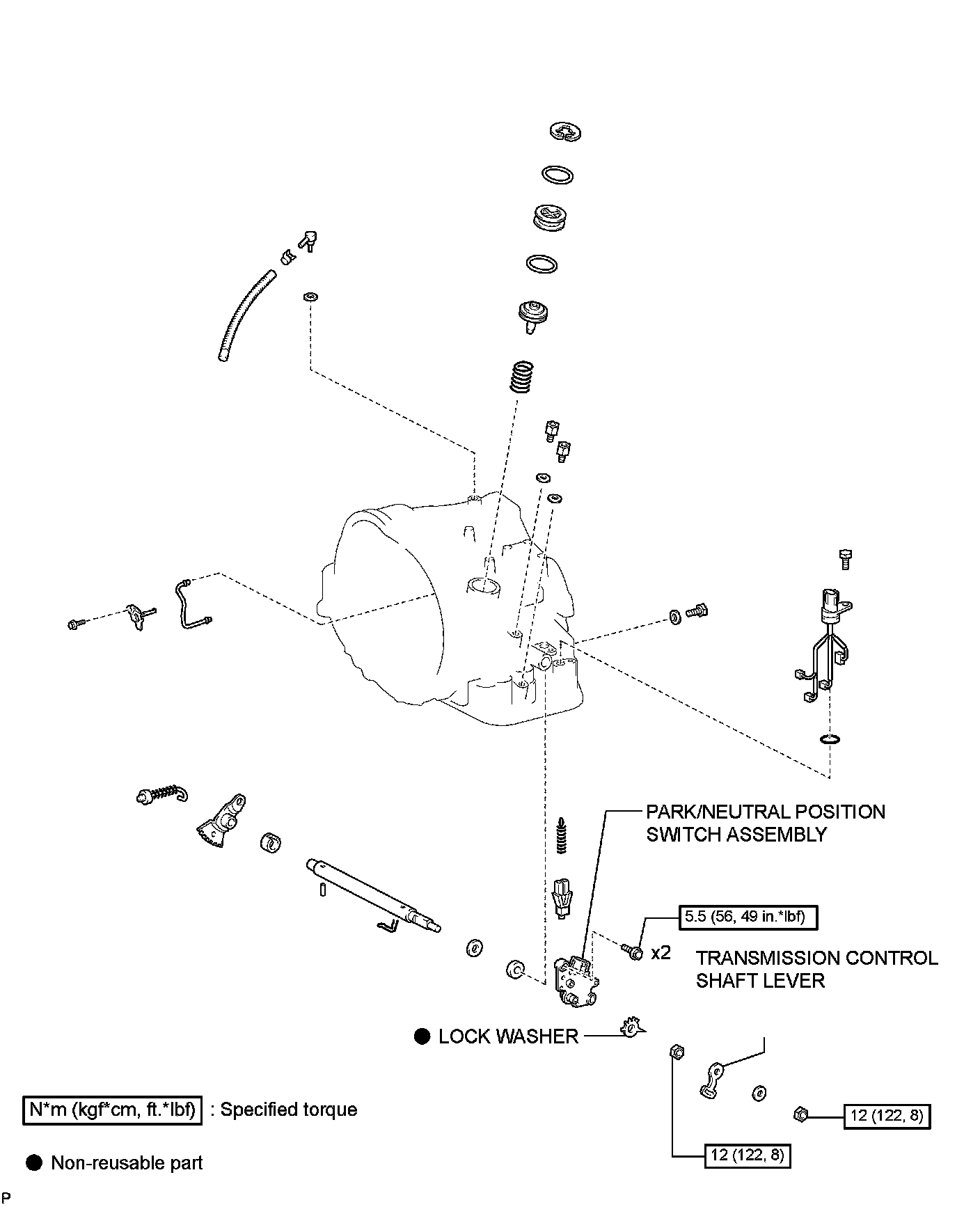 PARK/NEUTRAL POSITION SWITCH ASSEMBLY

5.5 (56, 49 in.*lbf)

x2

TRANSMISSION CONTROL SHAFT LEVER

● LOCK WASHER

N*m (kgf*cm, ft.*lbf) : Specified torque

12 (122, 8)

12 (122, 8)

● Non-reusable part

P