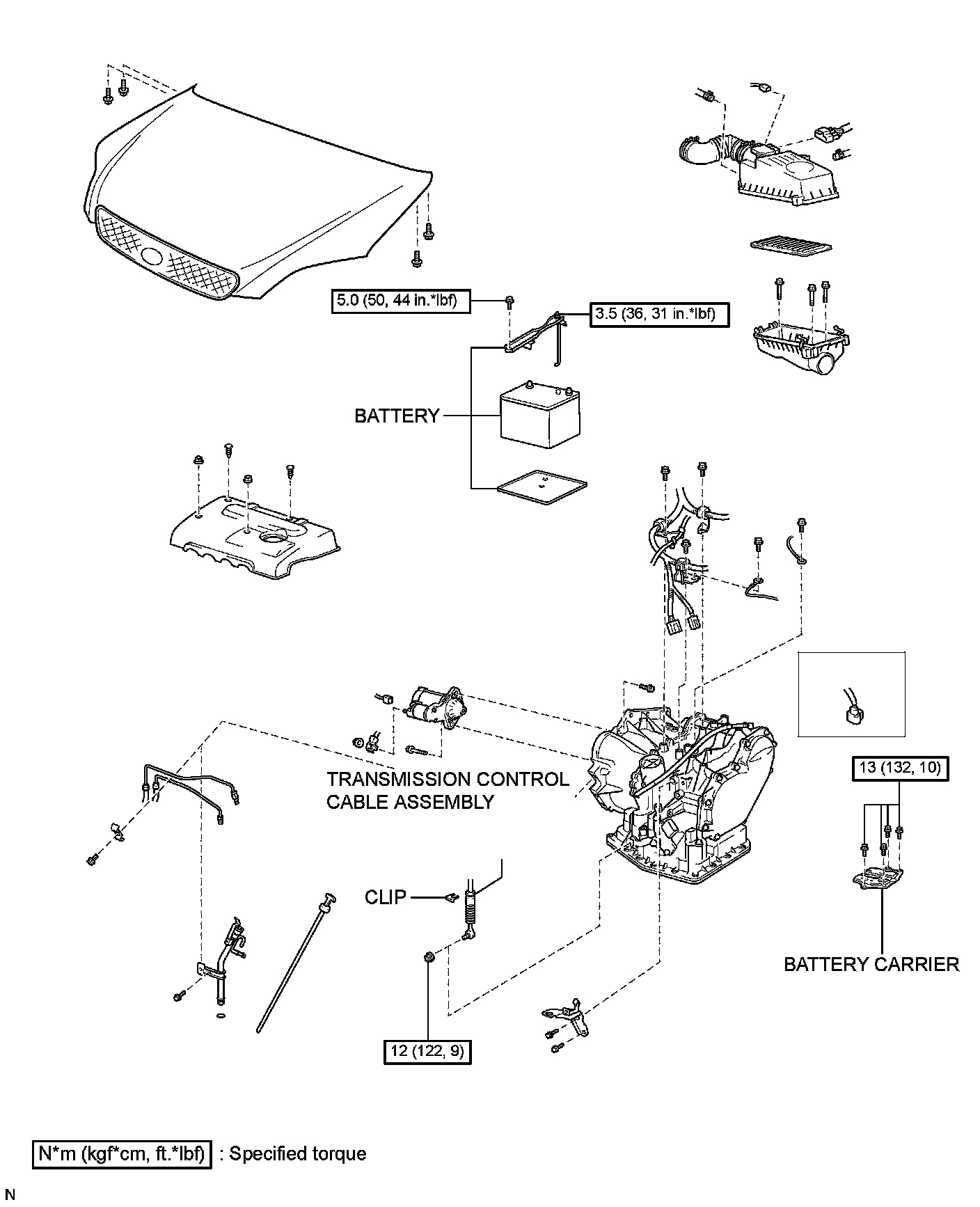 5.0 (50, 44 in.*lbf)

3.5 (36, 31 in.*lbf)

BATTERY

TRANSMISSION CONTROL CABLE ASSEMBLY

13 (132, 10)

CLIP

BATTERY CARRIER

12 (122, 9)

N*m (kgf*cm, ft.*lbf) : Specified torque

N