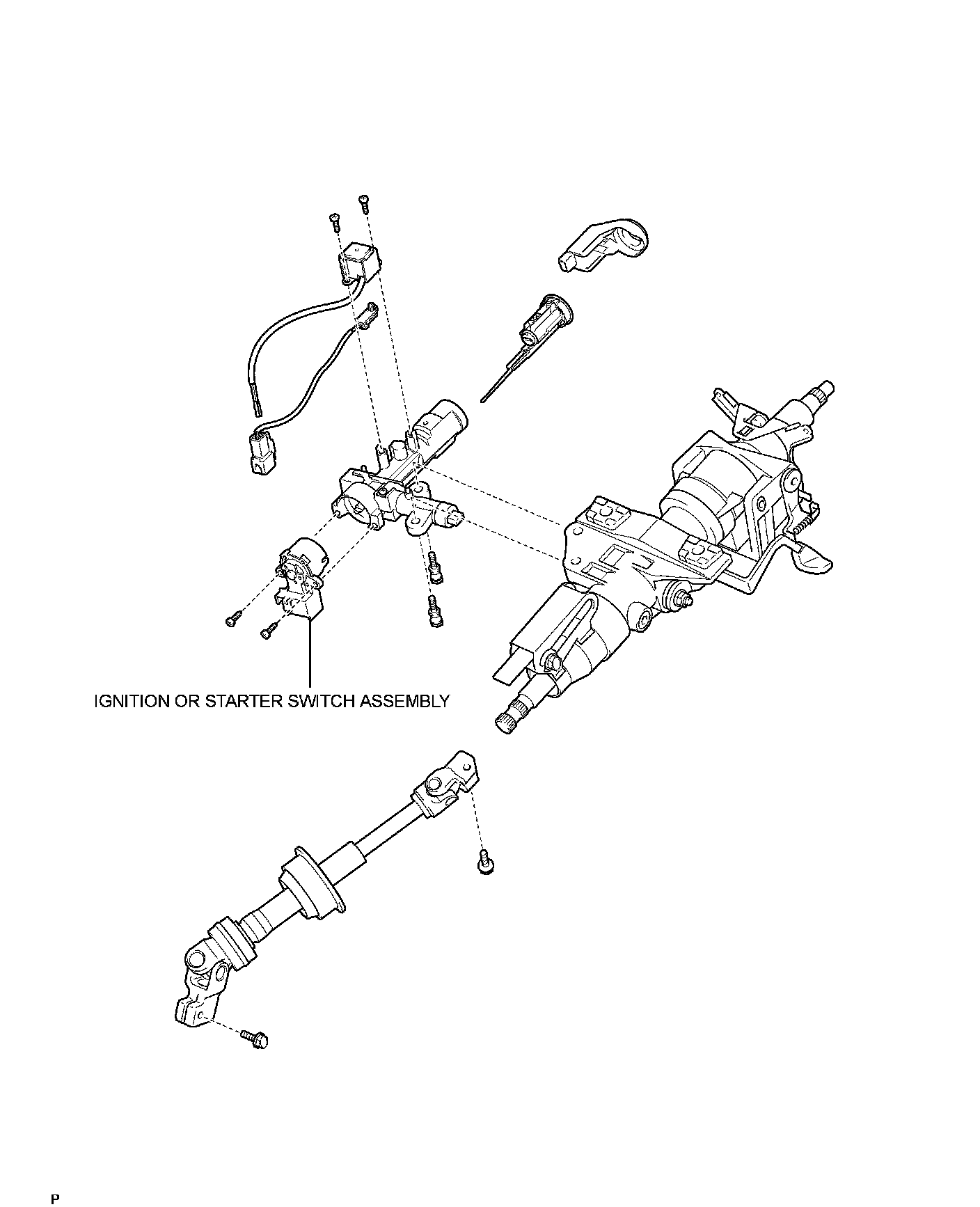 IGNITION OR STARTER SWITCH ASSEMBLY

P