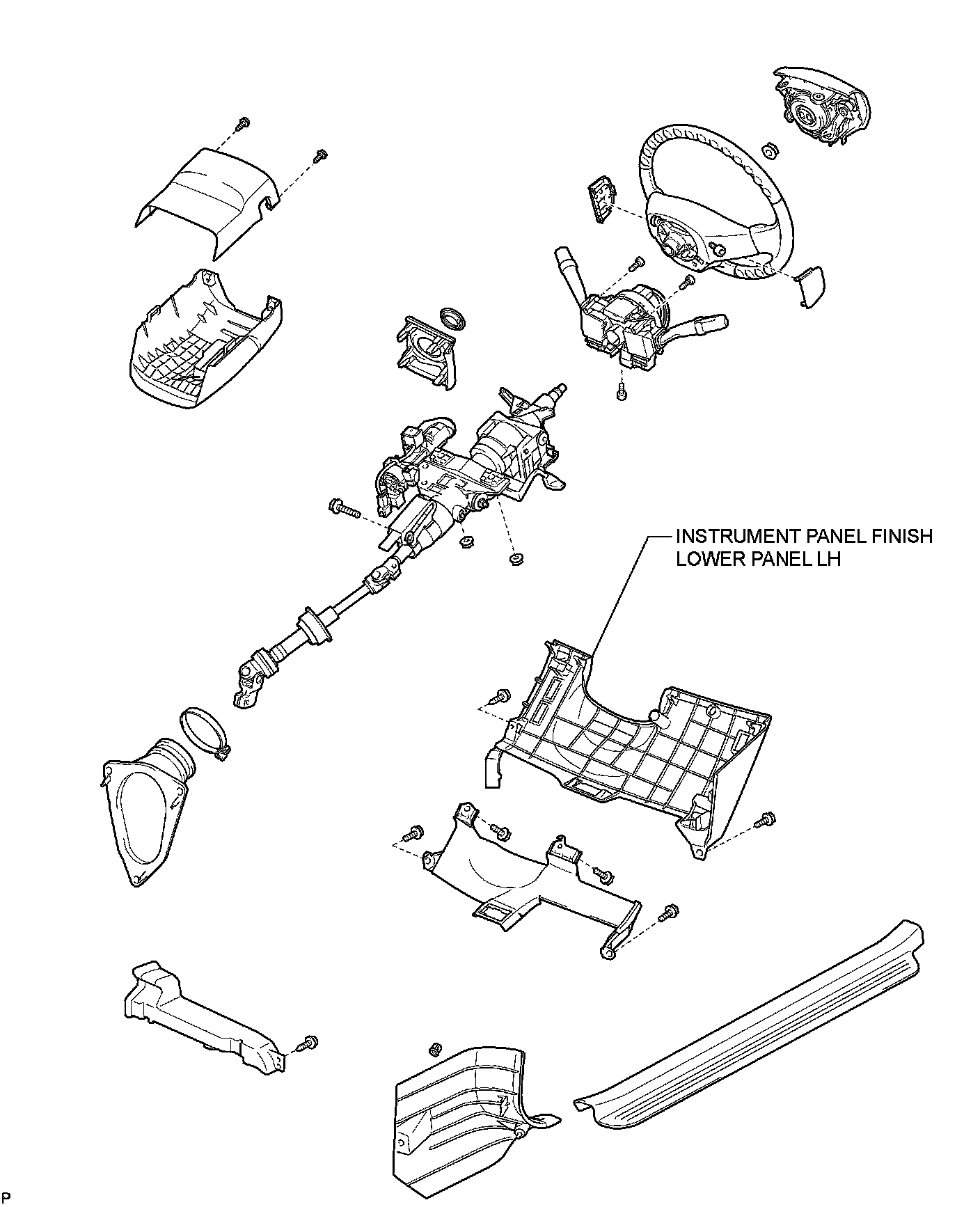 INSTRUMENT PANEL FINISH LOWER PANEL LH

P