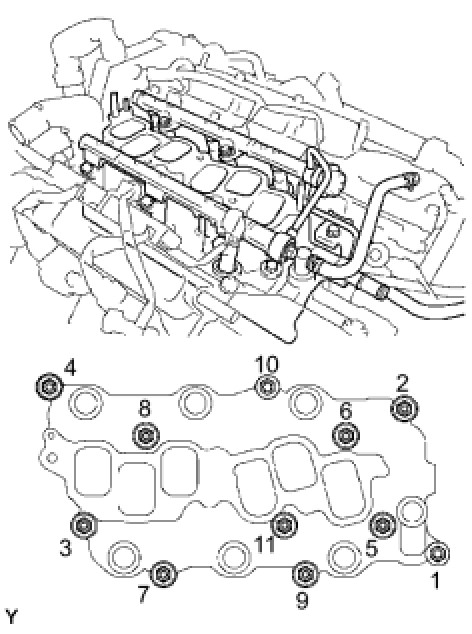 4
10
2
8
6
3
11
5
1
7
9
Y