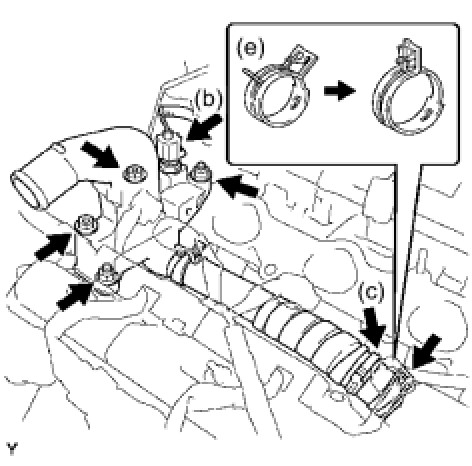 (e)

(b)

(c)

Y