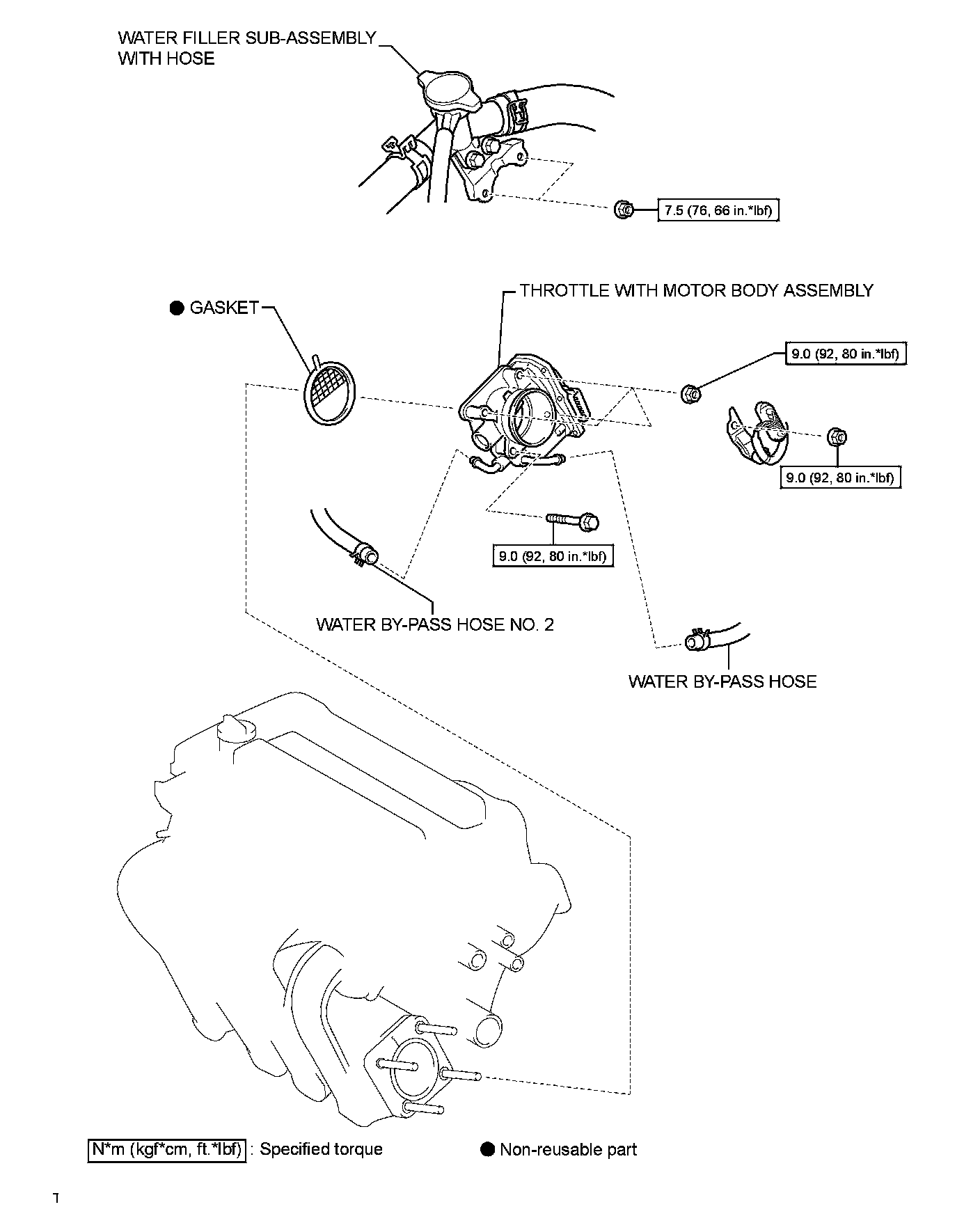 WATER FILLER SUB-ASSEMBLY WITH HOSE

7.5 (76, 66 in.*lbf)

● GASKET

THROTTLE WITH MOTOR BODY ASSEMBLY

9.0 (92, 80 in.*lbf)

9.0 (92, 80 in.*lbf)

9.0 (92, 80 in.*lbf)

WATER BY-PASS HOSE NO. 2

WATER BY-PASS HOSE

N*m (kgf*cm, ft.*lbf) : Specified torque

● Non-reusable part