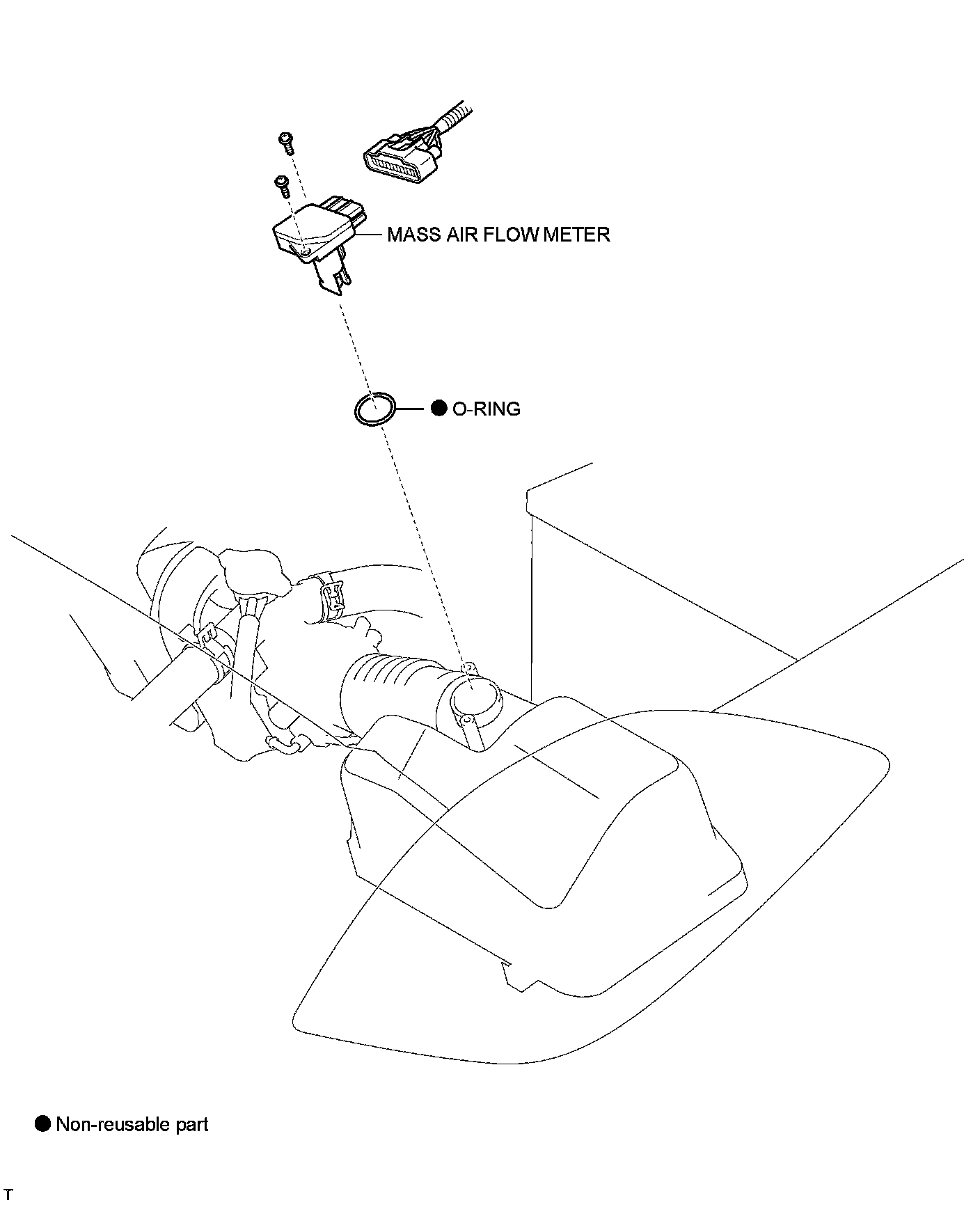 MASS AIR FLOW METER

● O-RING

● Non-reusable part

T