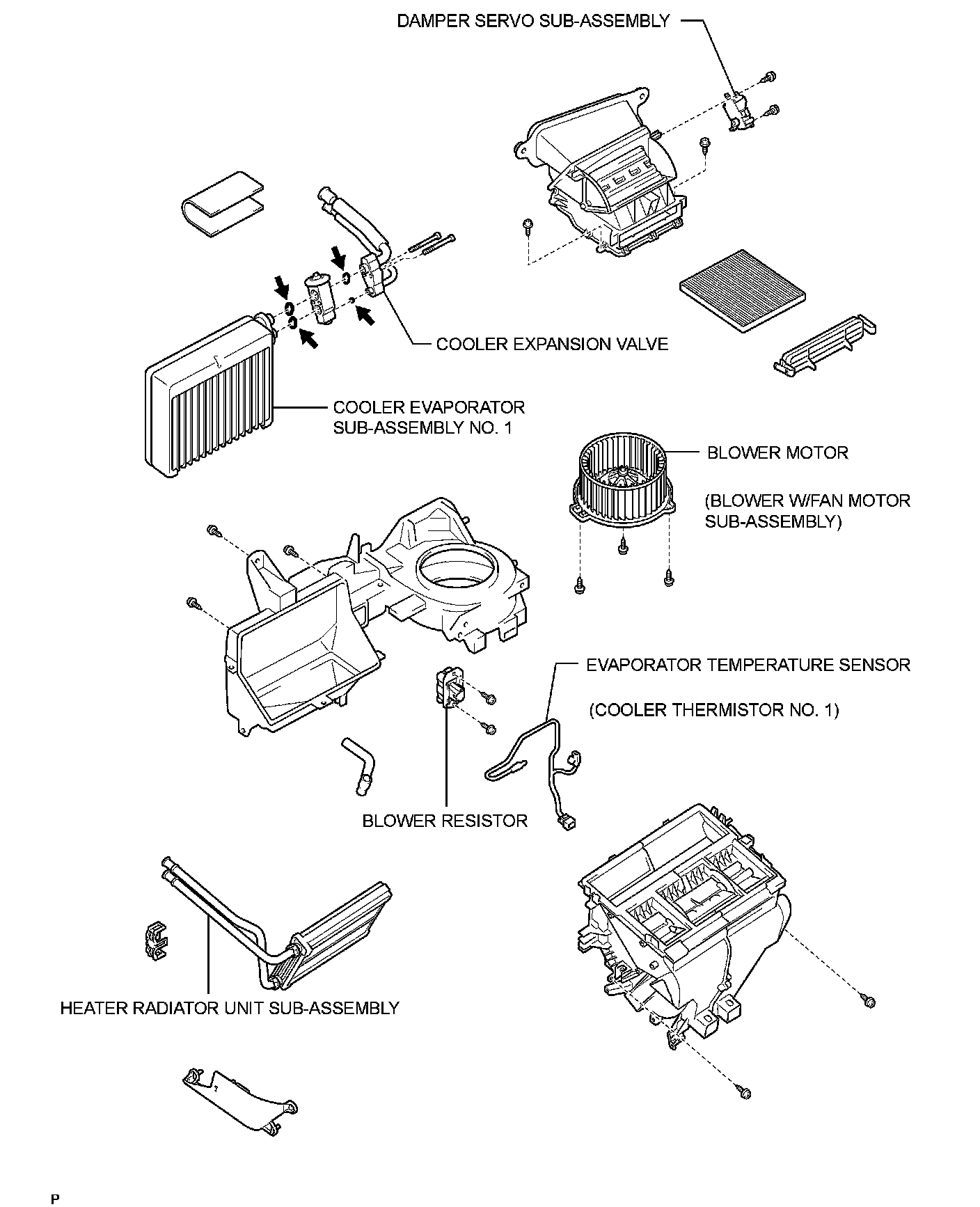 DAMPER SERVO SUB-ASSEMBLY

COOLER EXPANSION VALVE

COOLER EVAPORATOR SUB-ASSEMBLY NO. 1

BLOWER MOTOR

(BLOWER W/FAN MOTOR SUB-ASSEMBLY)

EVAPORATOR TEMPERATURE SENSOR

(COOLER THERMISTOR NO. 1)

BLOWER RESISTOR

HEATER RADIATOR UNIT SUB-ASSEMBLY

P