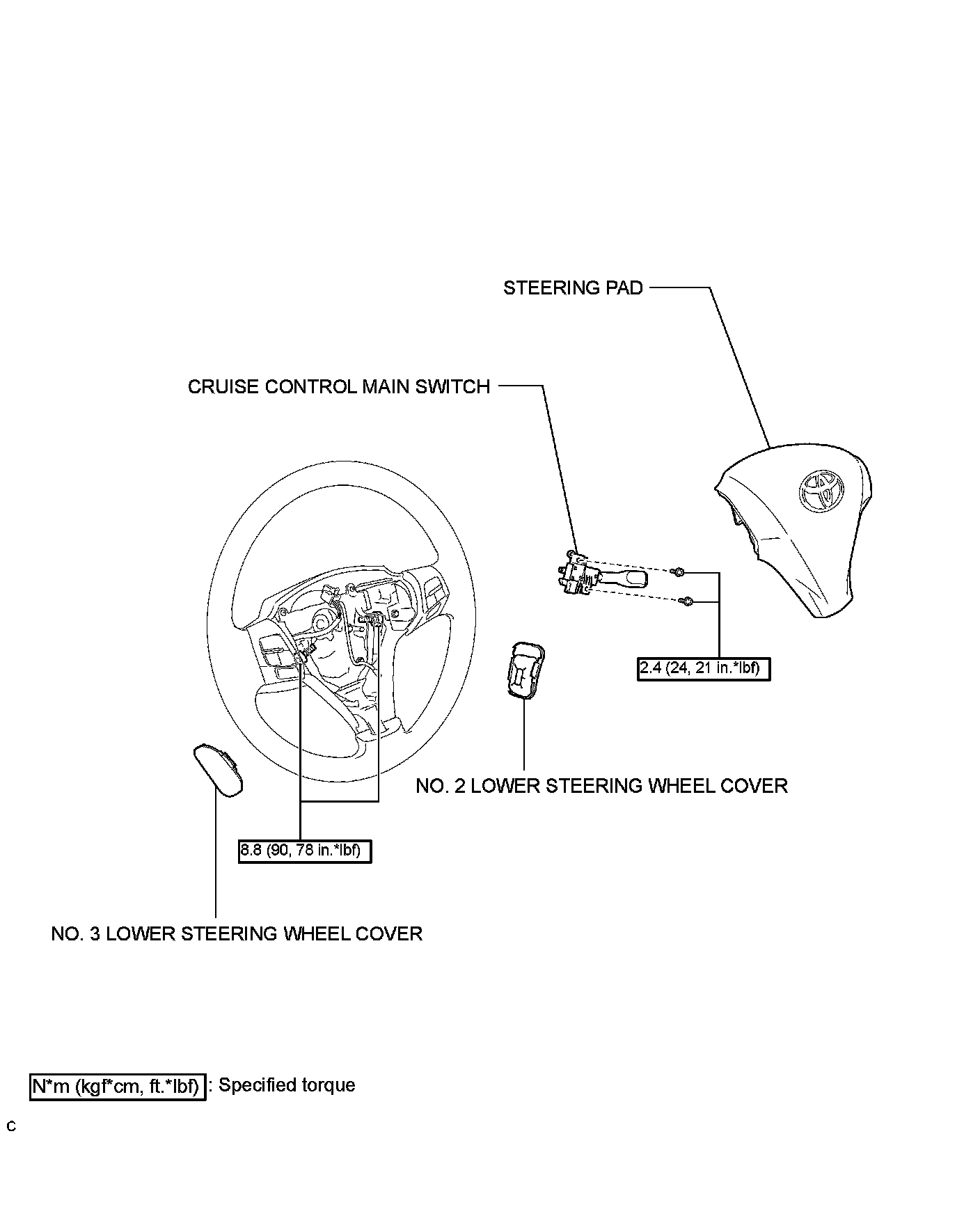 STEERING PAD

CRUISE CONTROL MAIN SWITCH

2.4 (24, 21 in.*lbf)

NO. 2 LOWER STEERING WHEEL COVER

8.8 (90, 78 in.*lbf)

NO. 3 LOWER STEERING WHEEL COVER

N*m (kgf*cm, ft.*lbf) : Specified torque

C