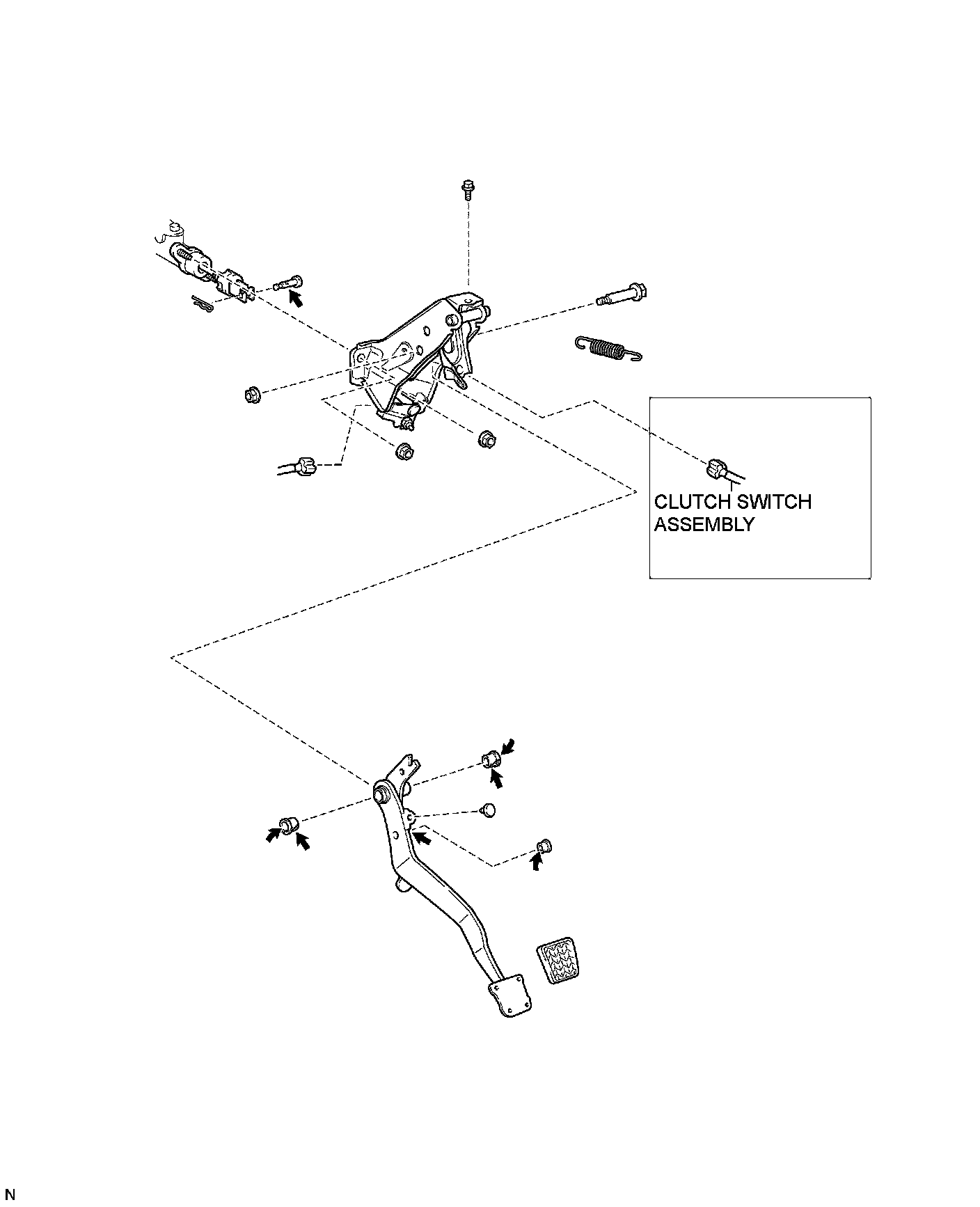 CLUTCH SWITCH ASSEMBLY

N