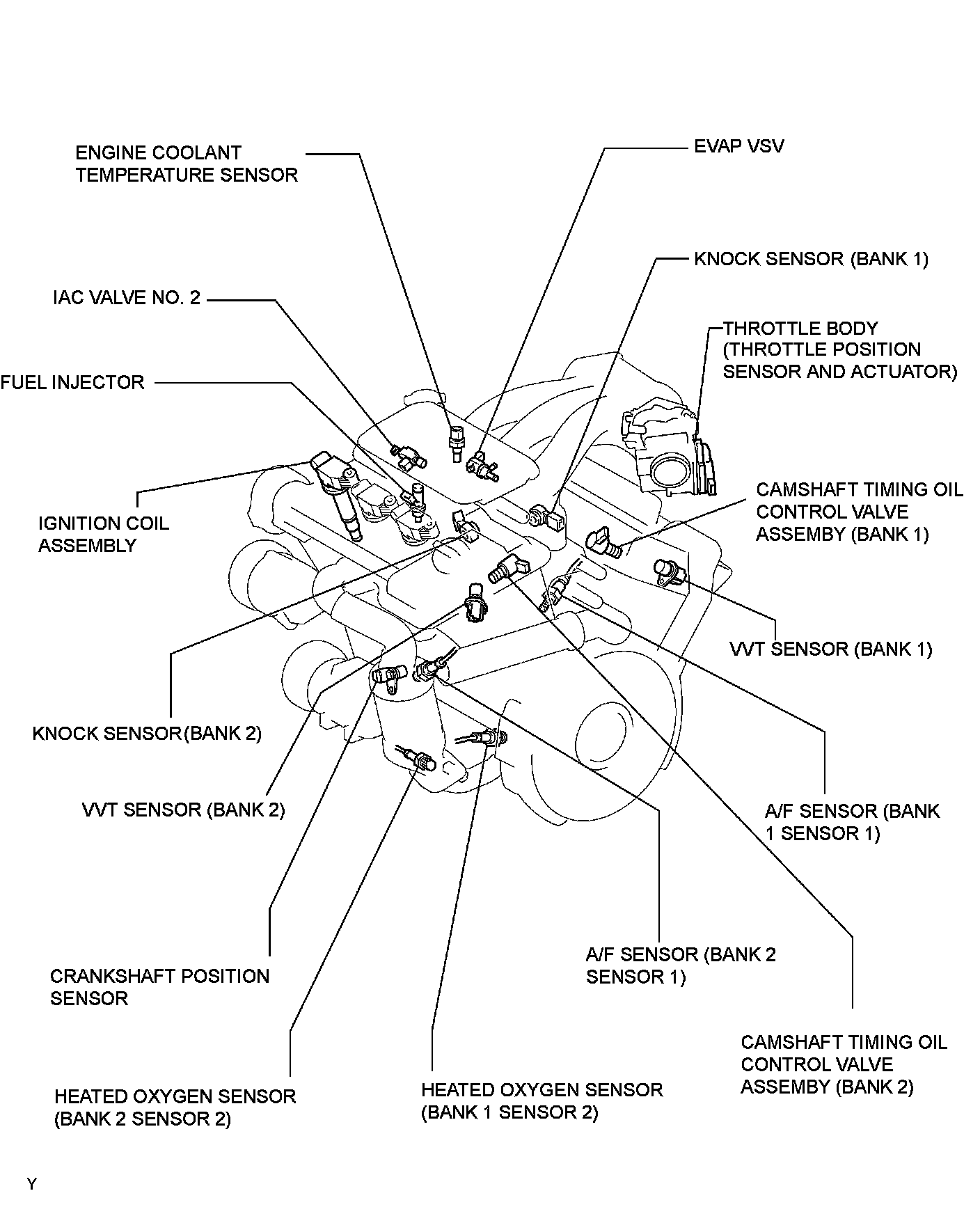 ENGINE COOLANT TEMPERATURE SENSOR

EVAP VSV

KNOCK SENSOR (BANK 1)

IAC VALVE NO. 2

THROTTLE BODY (THROTTLE POSITION SENSOR AND ACTUATOR)

FUEL INJECTOR

CAMSHAFT TIMING OIL CONTROL VALVE ASSEMBY (BANK 1)

IGNITION COIL ASSEMBLY

VVT SENSOR (BANK 1)

KNOCK SENSOR(BANK 2)

VVT SENSOR (BANK 2)

A/F SENSOR (BANK 1 SENSOR 1)

CRANKSHAFT POSITION SENSOR

A/F SENSOR (BANK 2 SENSOR 1)

CAMSHAFT TIMING OIL CONTROL VALVE ASSEMBY (BANK 2)

HEATED OXYGEN SENSOR (BANK 2 SENSOR 2)

HEATED OXYGEN SENSOR (BANK 1 SENSOR 2)

Y