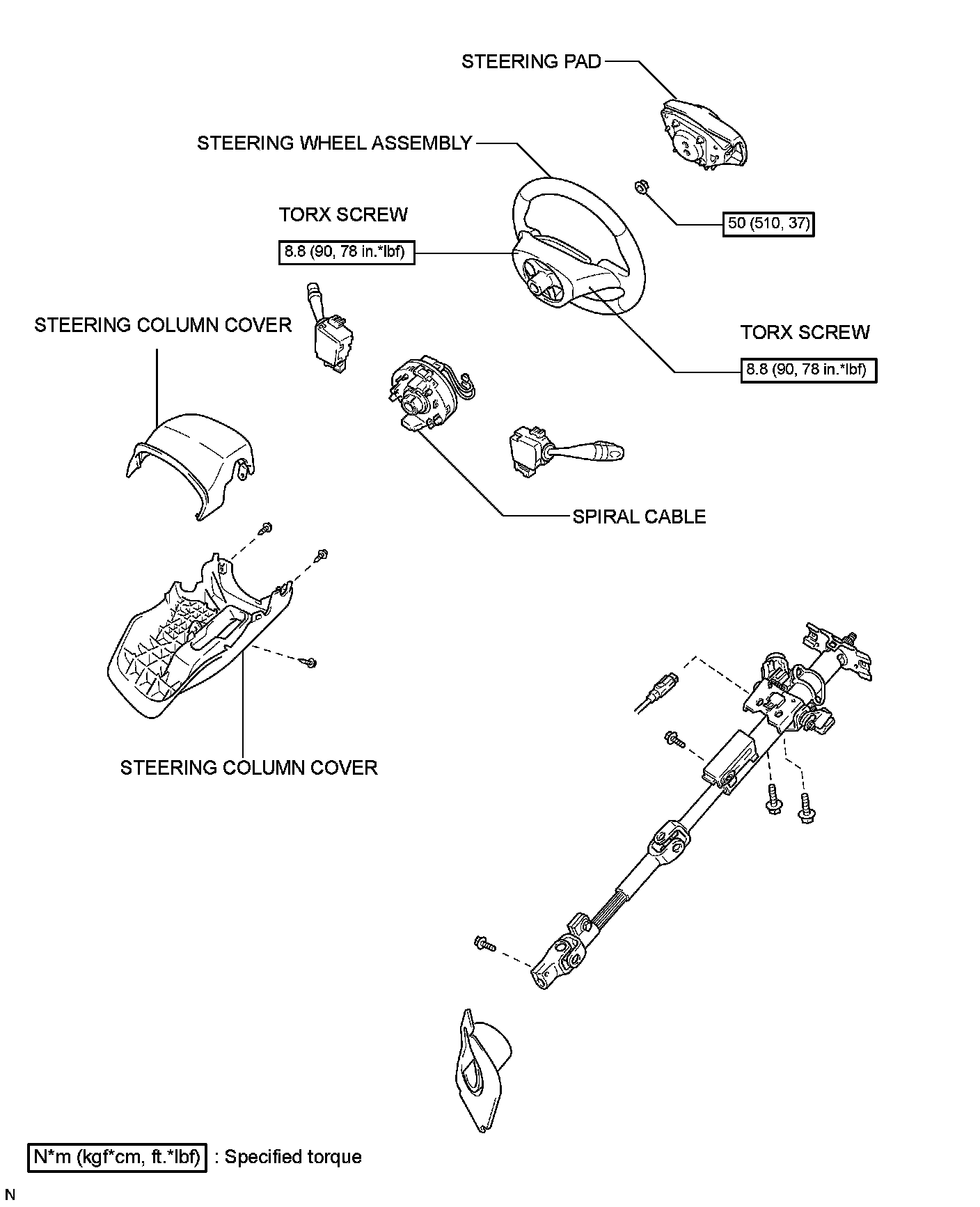 STEERING PAD

STEERING WHEEL ASSEMBLY

TORX SCREW

8.8 (90, 78 in.*lbf)

50 (510, 37)

STEERING COLUMN COVER

TORX SCREW

8.8 (90, 78 in.*lbf)

SPIRAL CABLE

STEERING COLUMN COVER

N*m (kgf*cm, ft.*lbf) : Specified torque

N