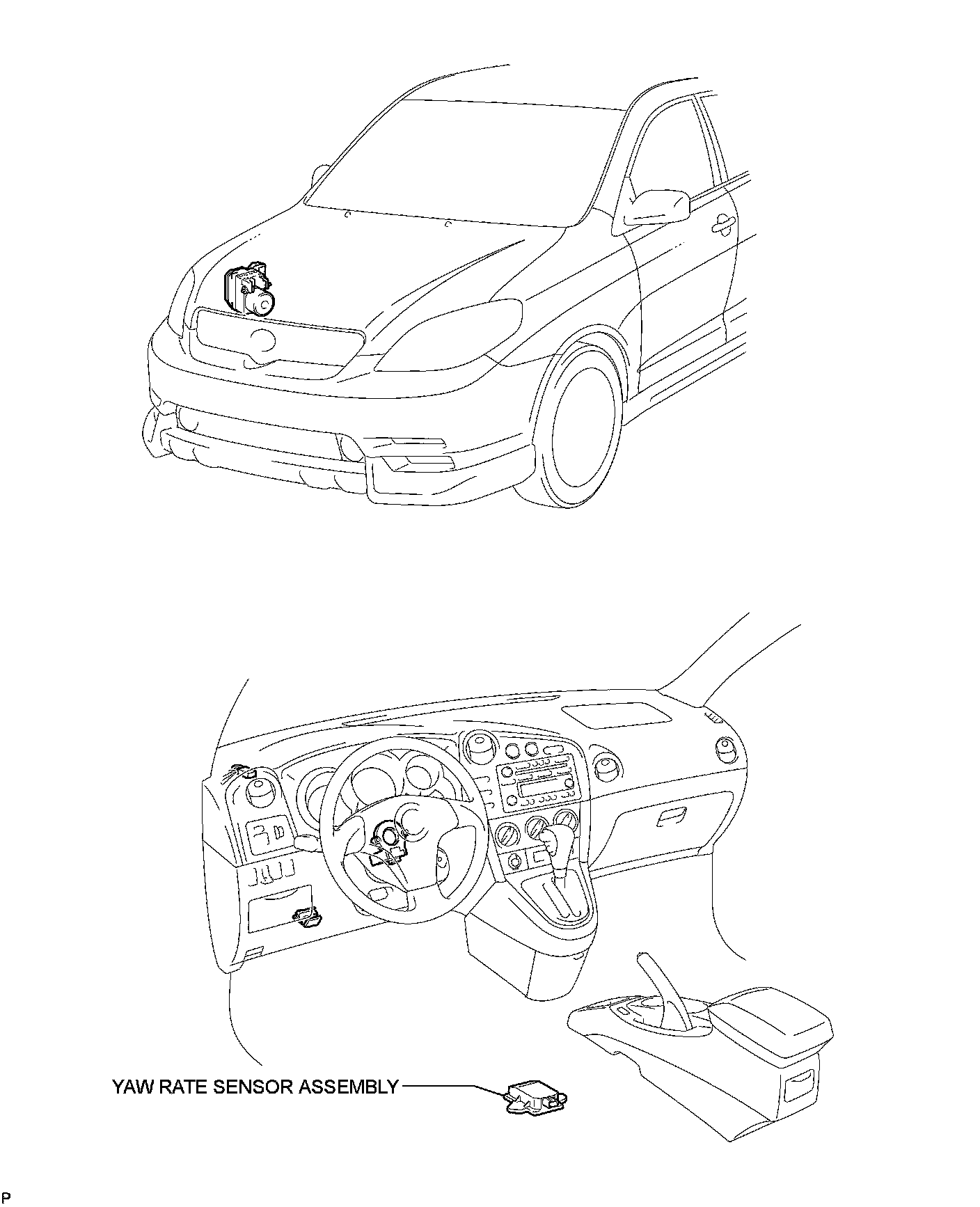 YAW RATE SENSOR ASSEMBLY

P