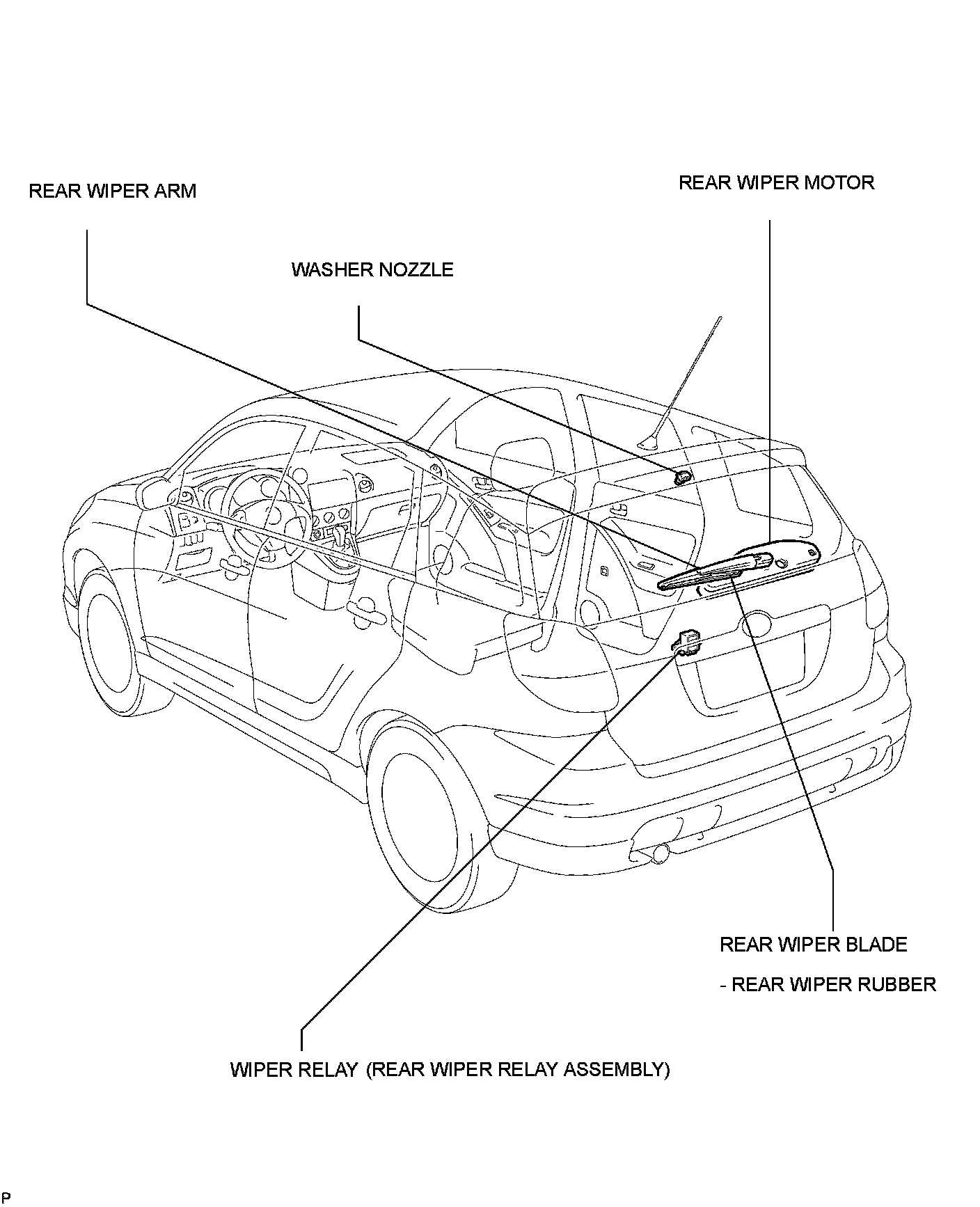 REAR WIPER ARM

REAR WIPER MOTOR

WASHER NOZZLE

REAR WIPER BLADE

- REAR WIPER RUBBER

WIPER RELAY (REAR WIPER RELAY ASSEMBLY)

P