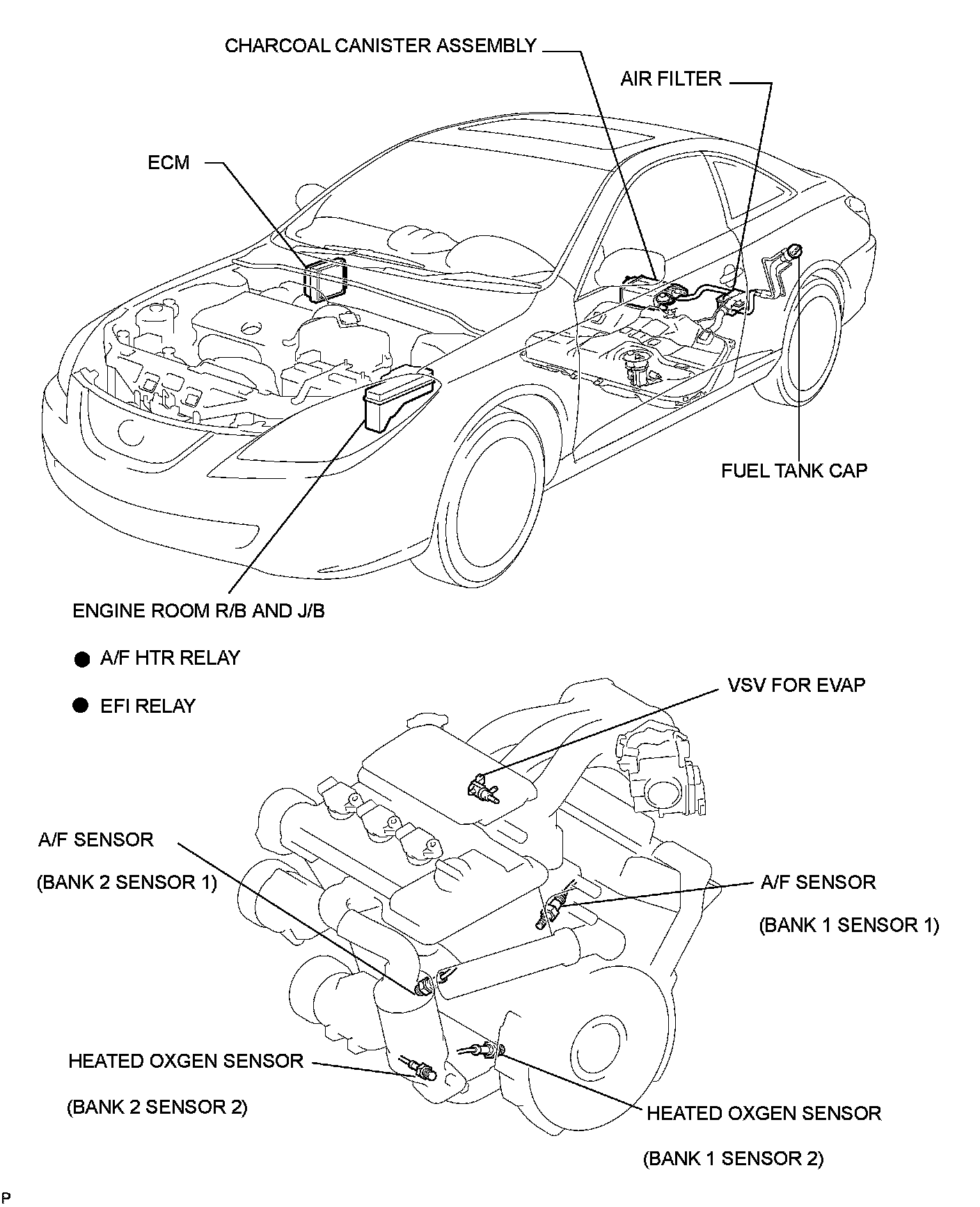 CHARCOAL CANISTER ASSEMBLY

AIR FILTER

ECM

FUEL TANK CAP

ENGINE ROOM R/B AND J/B

● A/F HTR RELAY

● EFI RELAY

VSV FOR EVAP

A/F SENSOR

(BANK 2 SENSOR 1)

A/F SENSOR

(BANK 1 SENSOR 1)

HEATED OXGEN SENSOR

(BANK 2 SENSOR 2)

HEATED OXGEN SENSOR

(BANK 1 SENSOR 2)

P