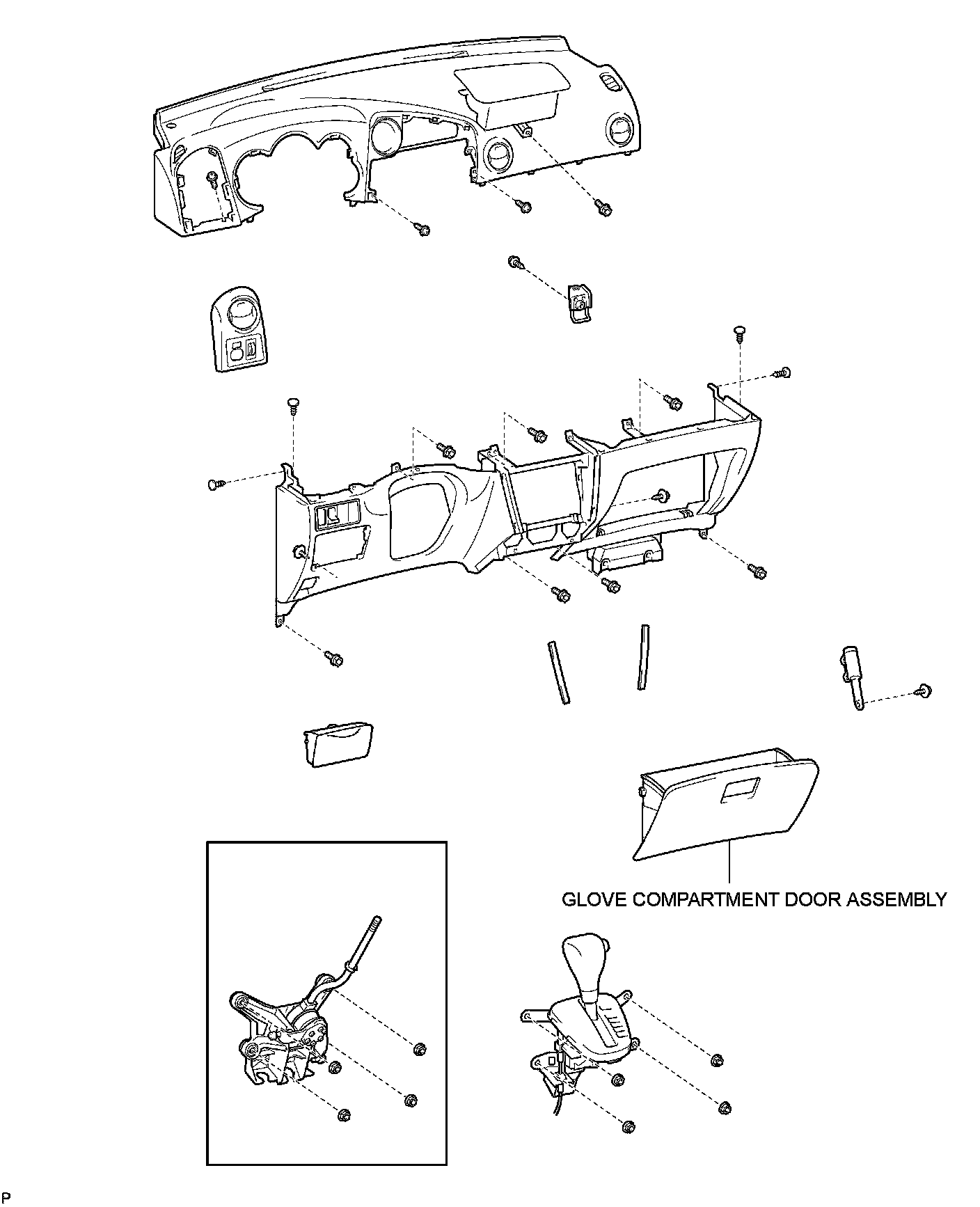 GLOVE COMPARTMENT DOOR ASSEMBLY

P