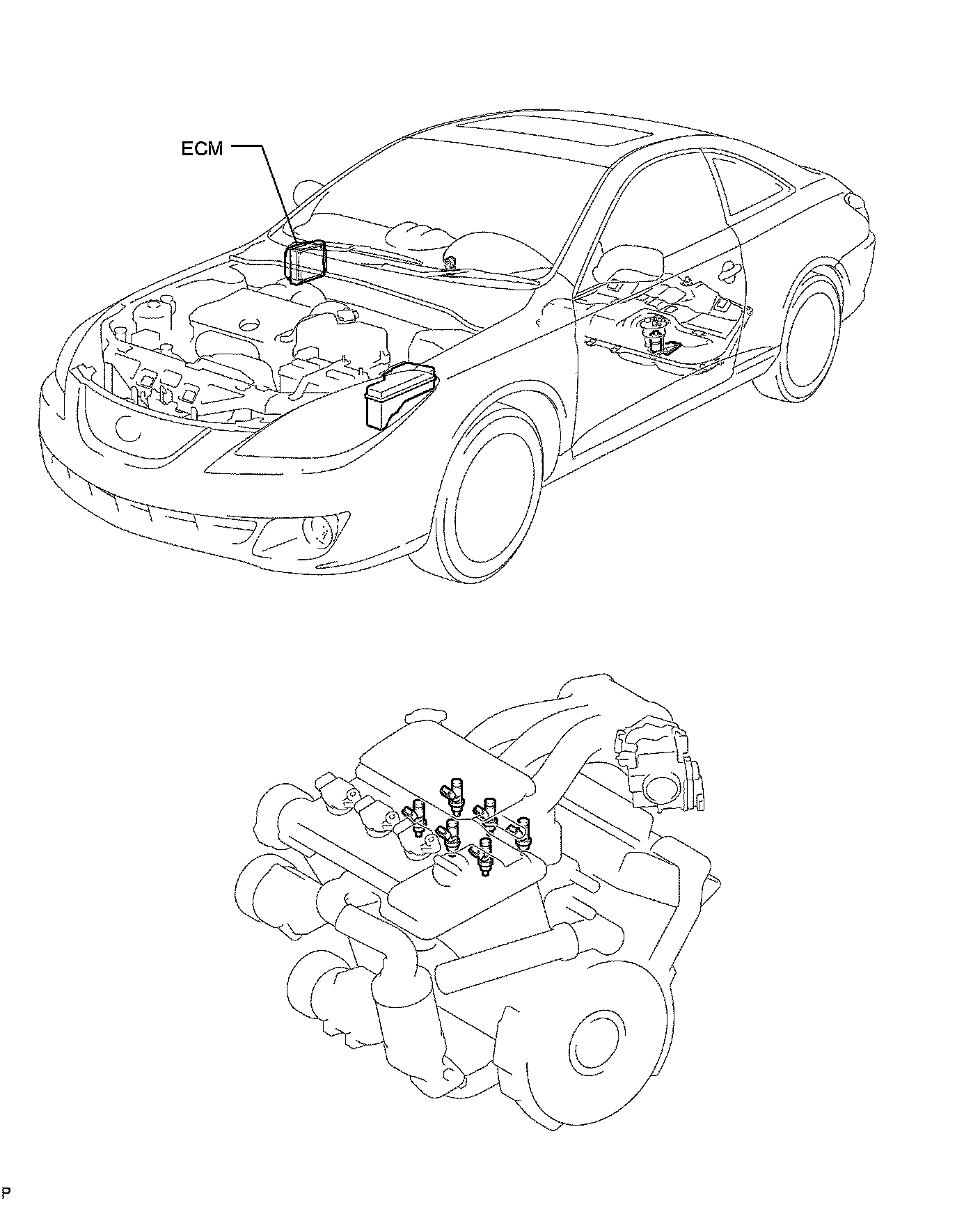 ECM

P