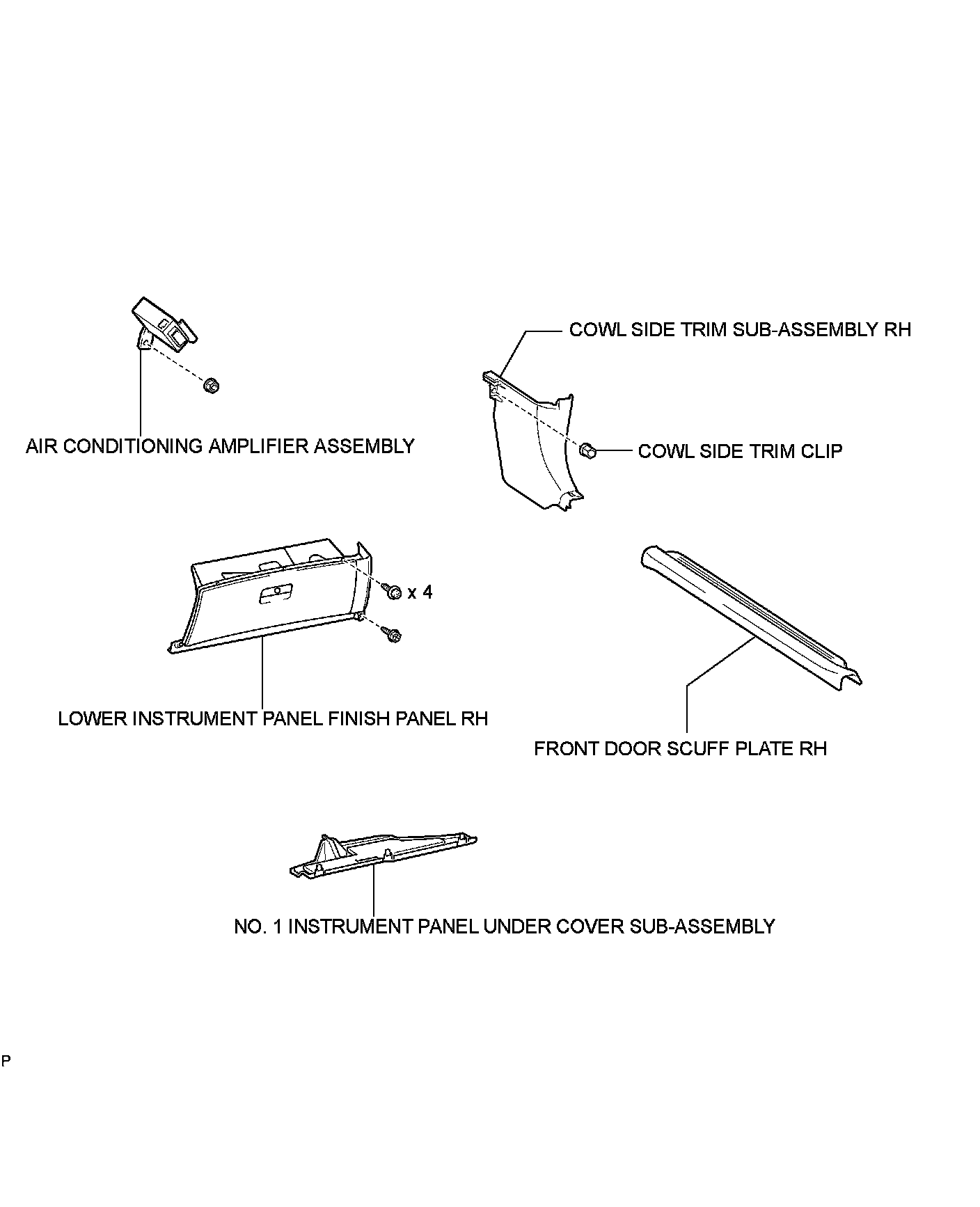 COWL SIDE TRIM SUB-ASSEMBLY RH

AIR CONDITIONING AMPLIFIER ASSEMBLY

COWL SIDE TRIM CLIP

x 4

LOWER INSTRUMENT PANEL FINISH PANEL RH

FRONT DOOR SCUFF PLATE RH

NO. 1 INSTRUMENT PANEL UNDER COVER SUB-ASSEMBLY

P