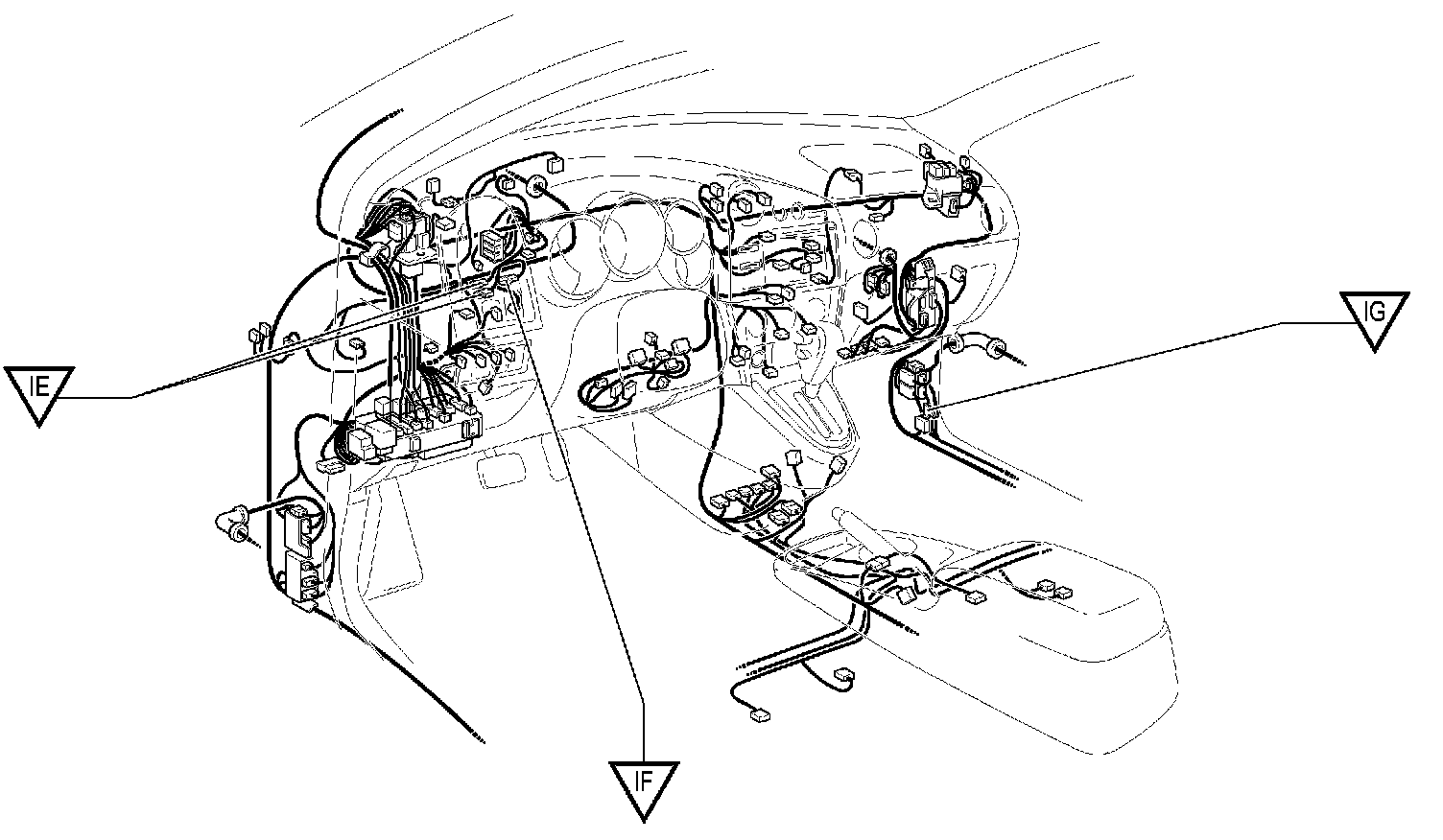 IE
IF
IG