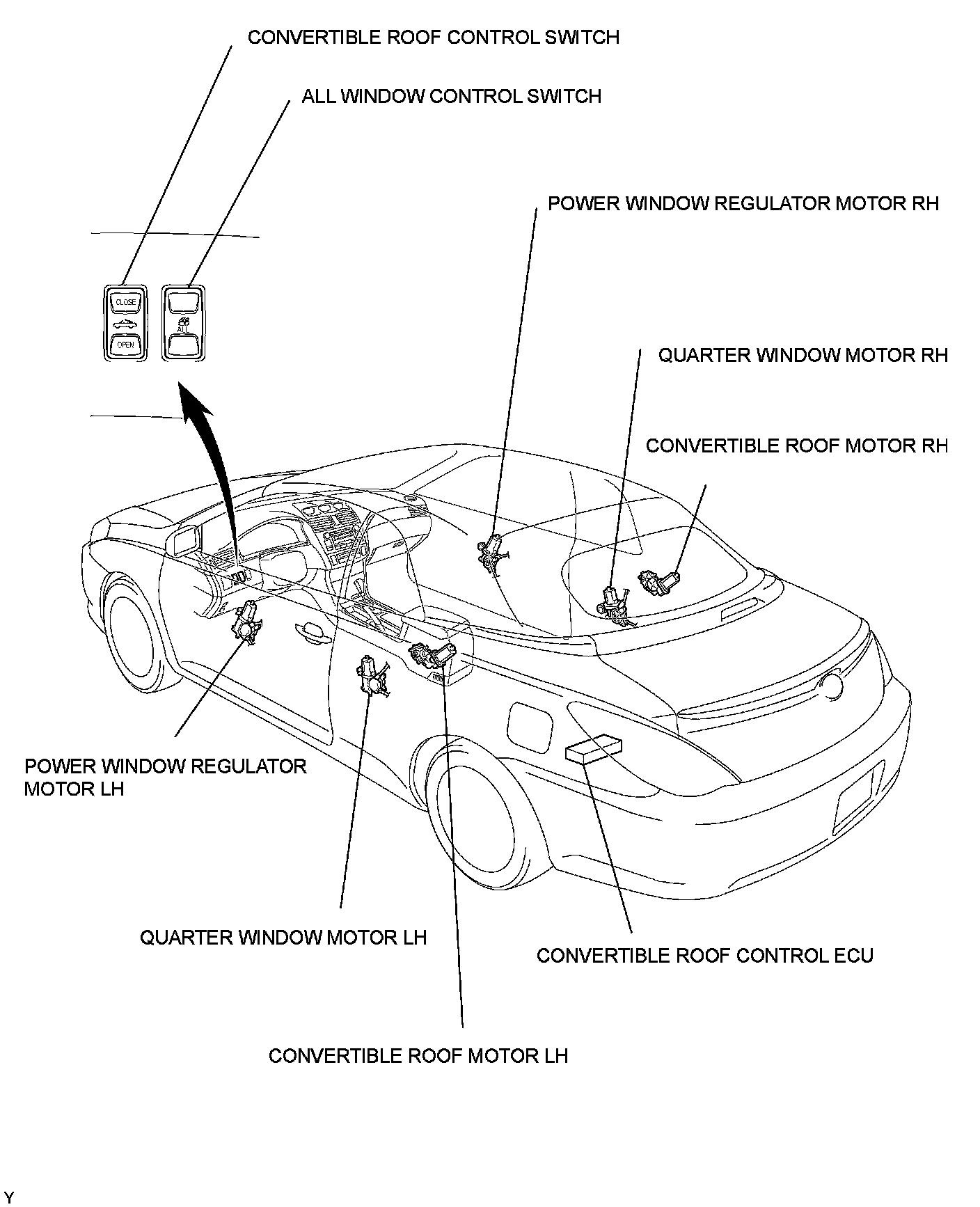 CONVERTIBLE ROOF CONTROL SWITCH

ALL WINDOW CONTROL SWITCH

CLOSE

OPEN

ALL

POWER WINDOW REGULATOR MOTOR RH

QUARTER WINDOW MOTOR RH

CONVERTIBLE ROOF MOTOR RH

POWER WINDOW REGULATOR MOTOR LH

QUARTER WINDOW MOTOR LH

CONVERTIBLE ROOF CONTROL ECU

CONVERTIBLE ROOF MOTOR LH

Y