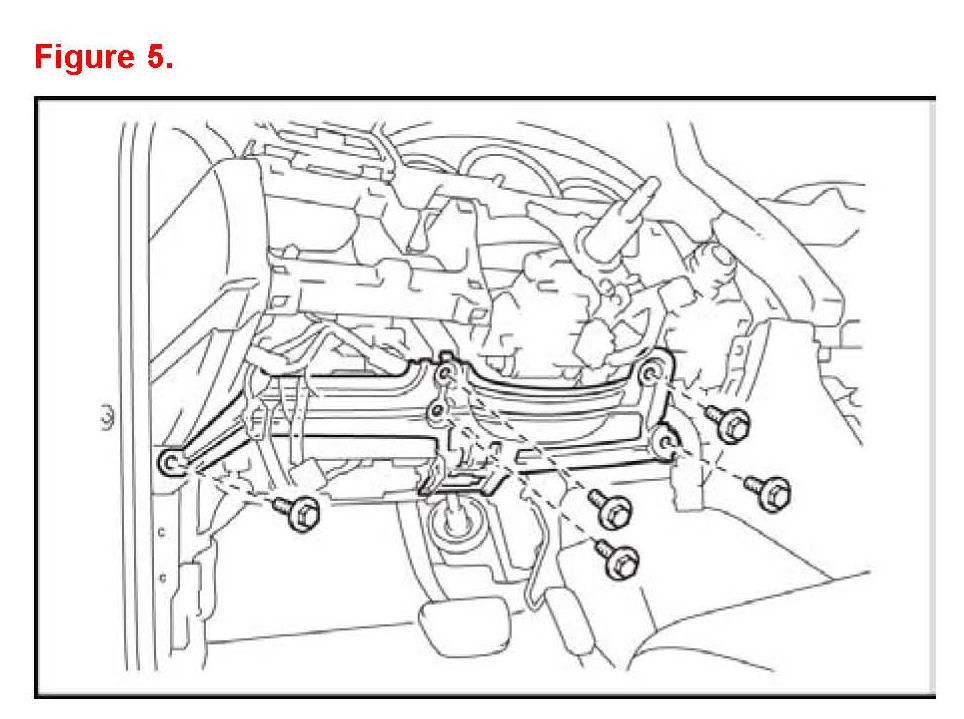 Figure 5.