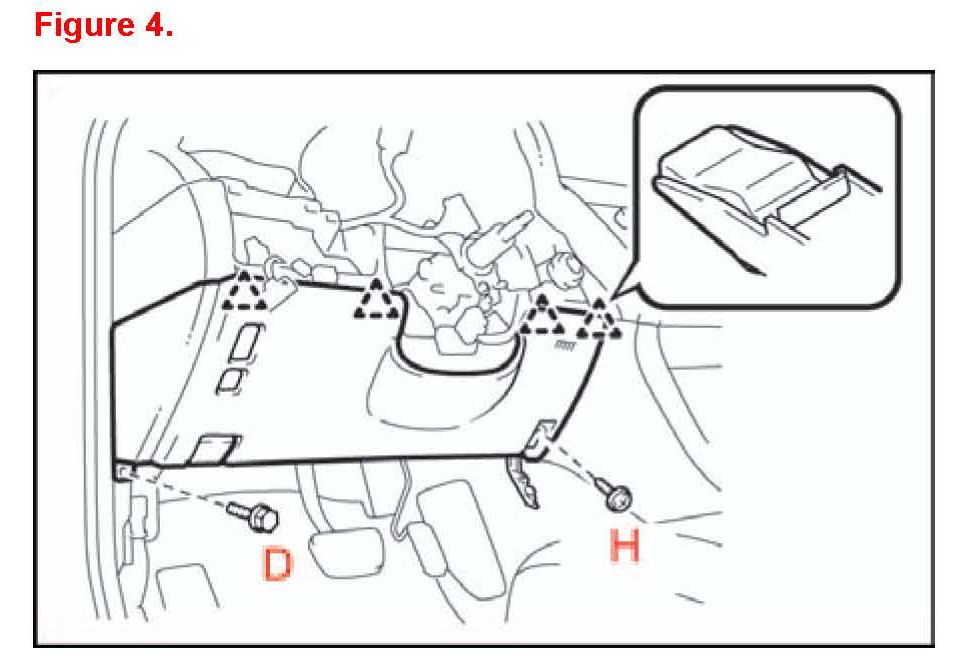 Figure 4.

D

H