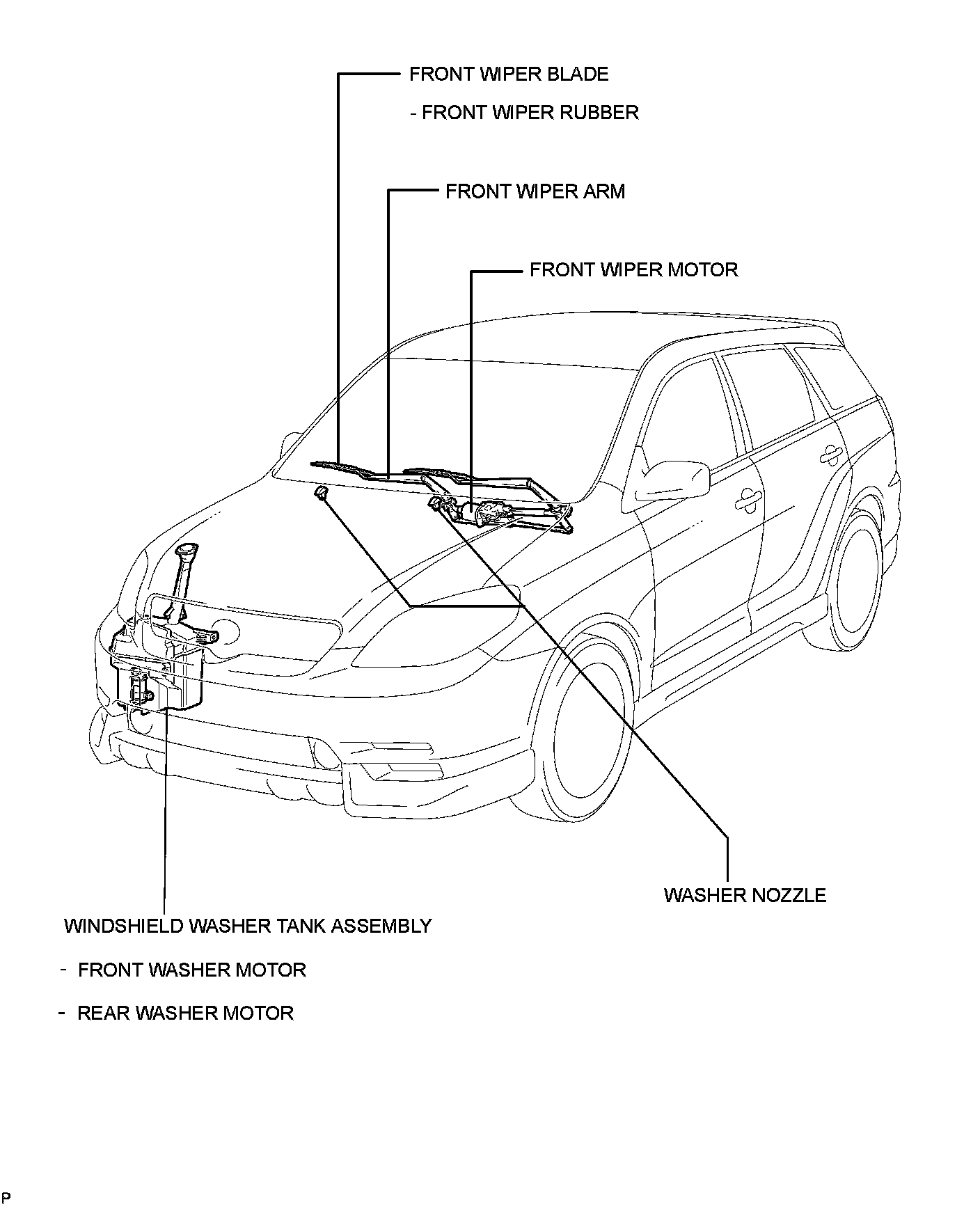 FRONT WIPER BLADE

- FRONT WIPER RUBBER

FRONT WIPER ARM

FRONT WIPER MOTOR

WASHER NOZZLE

WINDSHIELD WASHER TANK ASSEMBLY

- FRONT WASHER MOTOR

- REAR WASHER MOTOR

P