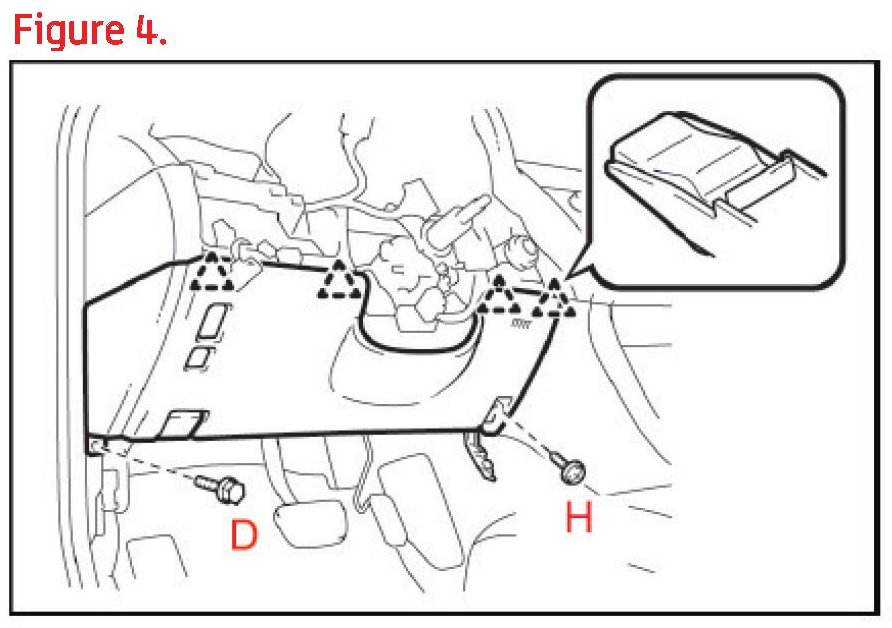 Figure 4.

D

H