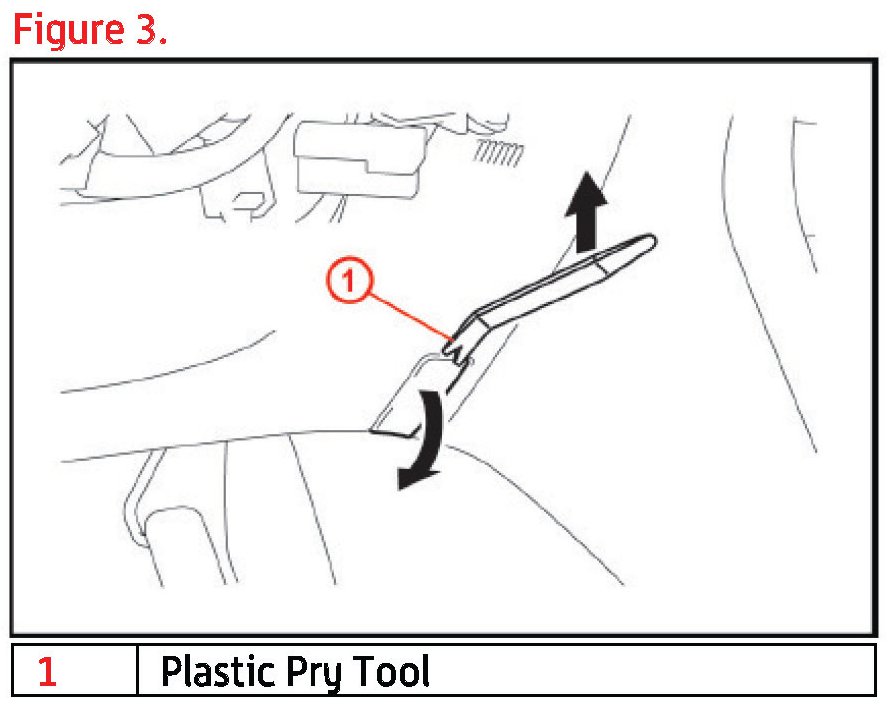 Figure 3.

1

| 1 | Plastic Pry Tool |
|---|---|