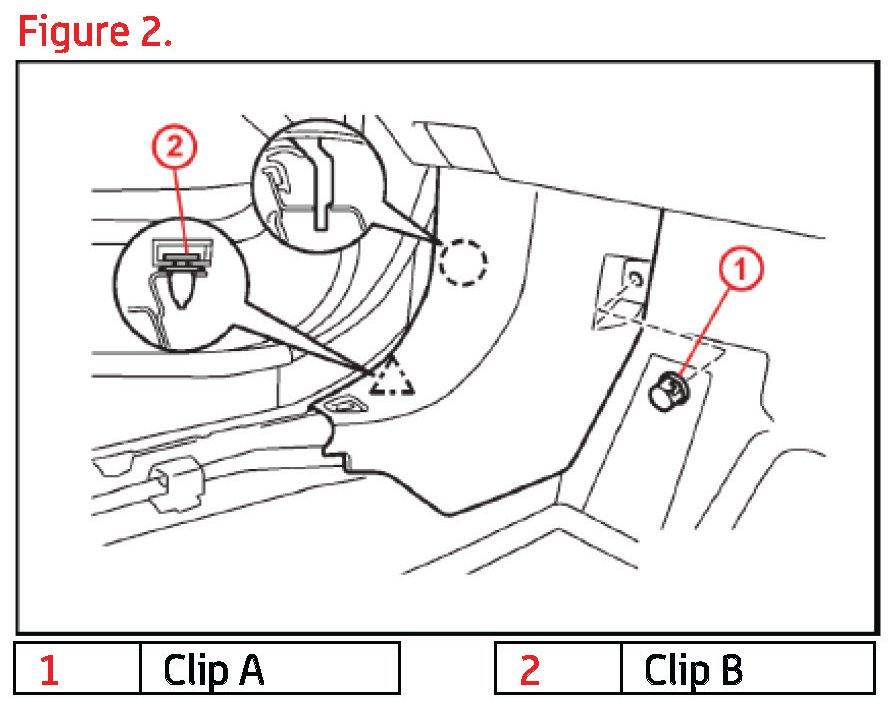 Figure 2.

2

1

| 1 | Clip A |
|---|---|

| 2 | Clip B |
|---|---|