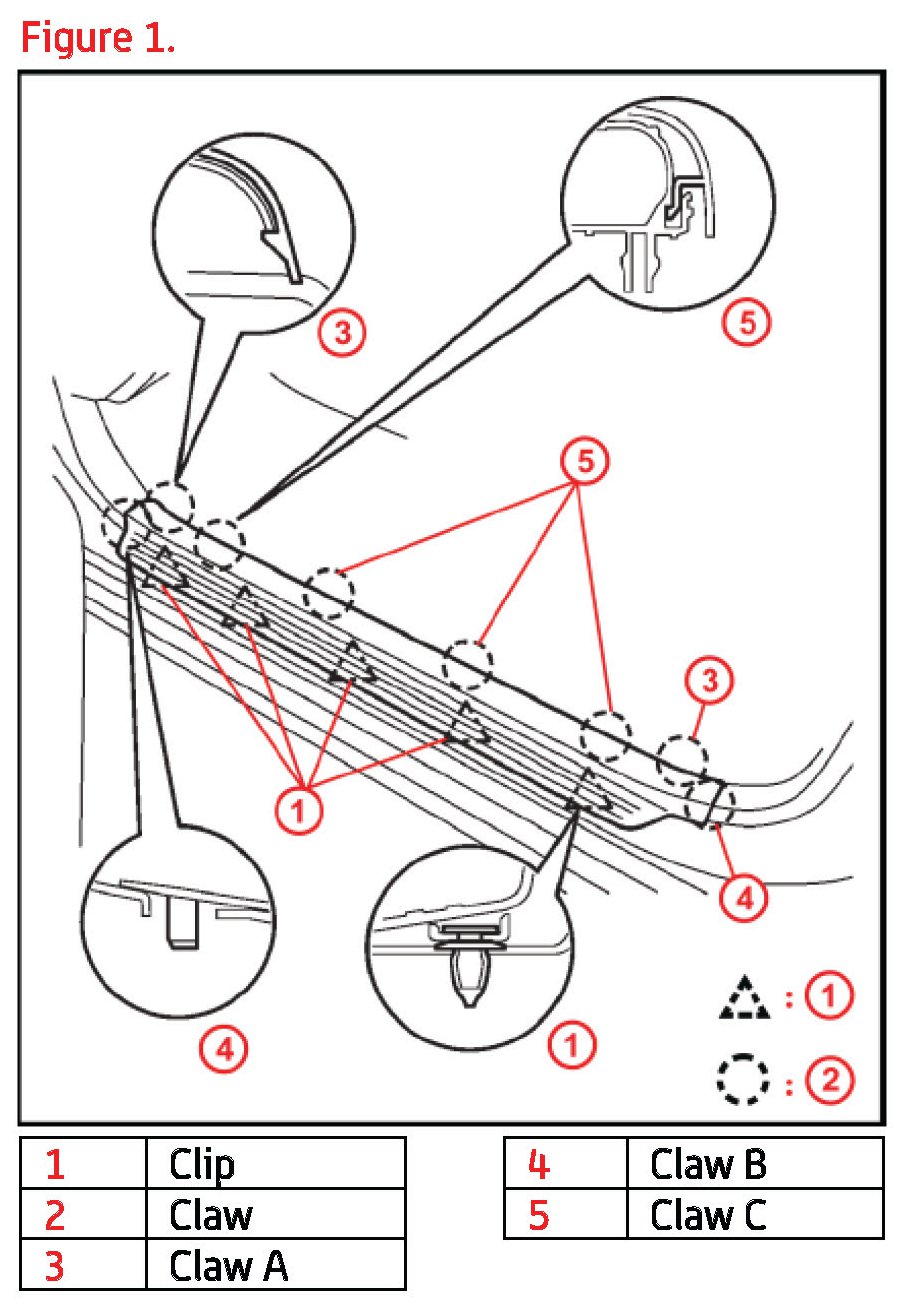 Figure 1.

3

5

5

3

1

4

4

1

: 1

: 2

| 1 | Clip |
|---|---|
| 2 | Claw |
| 3 | Claw A |

| 4 | Claw B |
|---|---|
| 5 | Claw C |