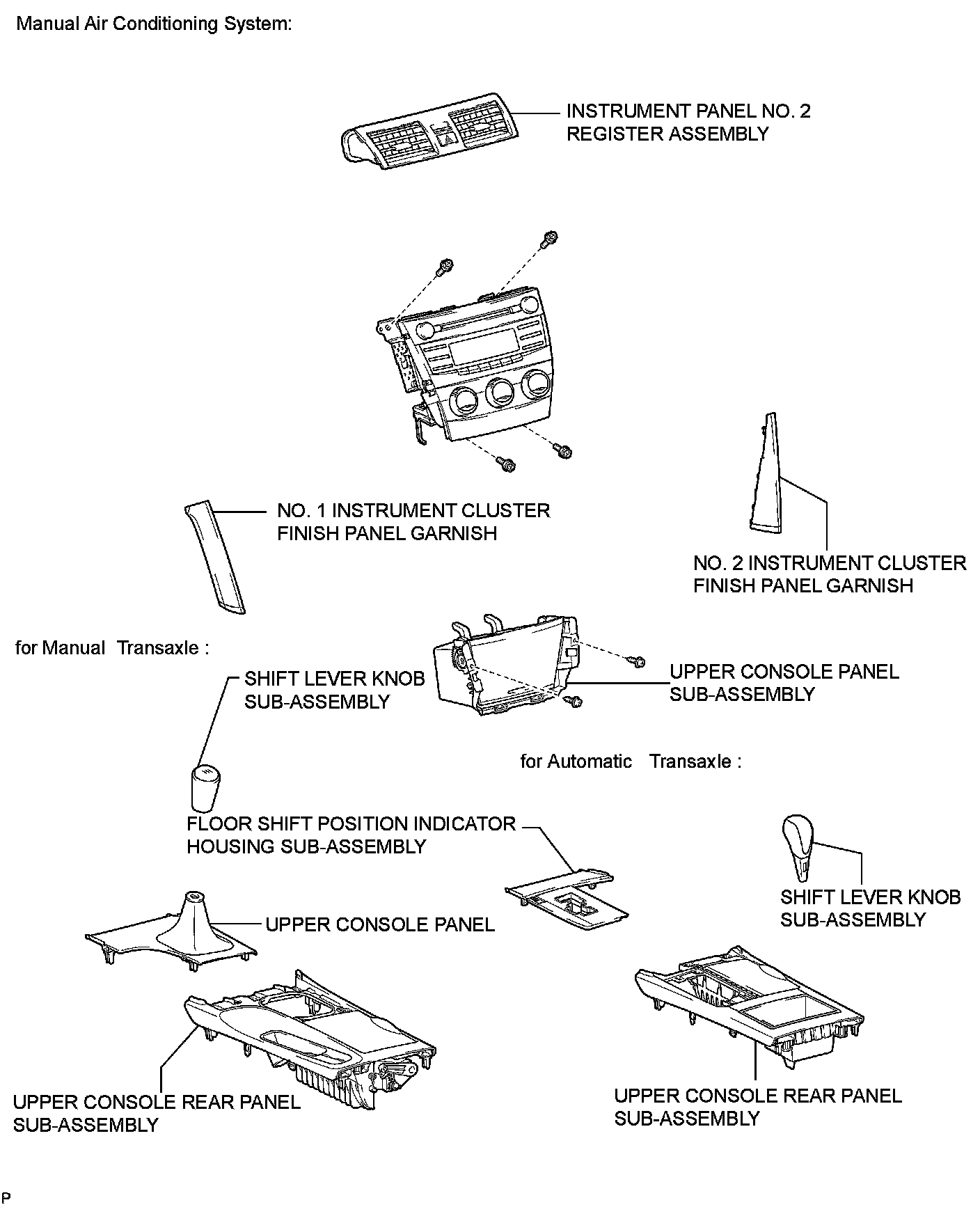 Manual Air Conditioning System:

INSTRUMENT PANEL NO. 2 REGISTER ASSEMBLY

NO. 1 INSTRUMENT CLUSTER FINISH PANEL GARNISH

NO. 2 INSTRUMENT CLUSTER FINISH PANEL GARNISH

for Manual Transaxle :

SHIFT LEVER KNOB SUB-ASSEMBLY

UPPER CONSOLE PANEL SUB-ASSEMBLY

for Automatic Transaxle :

FLOOR SHIFT POSITION INDICATOR HOUSING SUB-ASSEMBLY

SHIFT LEVER KNOB SUB-ASSEMBLY

UPPER CONSOLE PANEL

UPPER CONSOLE REAR PANEL SUB-ASSEMBLY

UPPER CONSOLE REAR PANEL SUB-ASSEMBLY

P