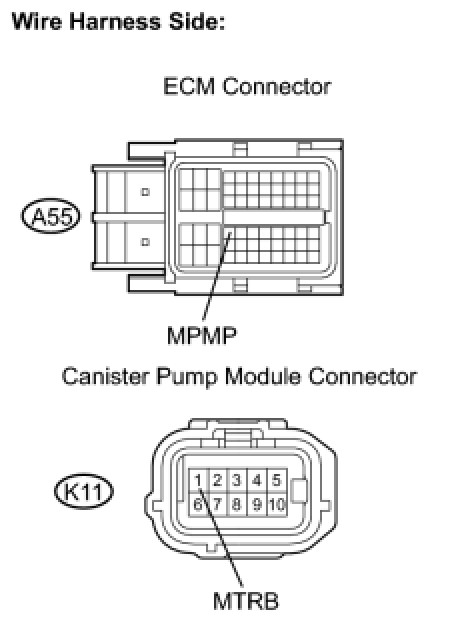 Wire Harness Side:

ECM Connector

A55

MPMP

Canister Pump Module Connector

K11

1 2 3 4 5
6 7 8 9 10

MTRB