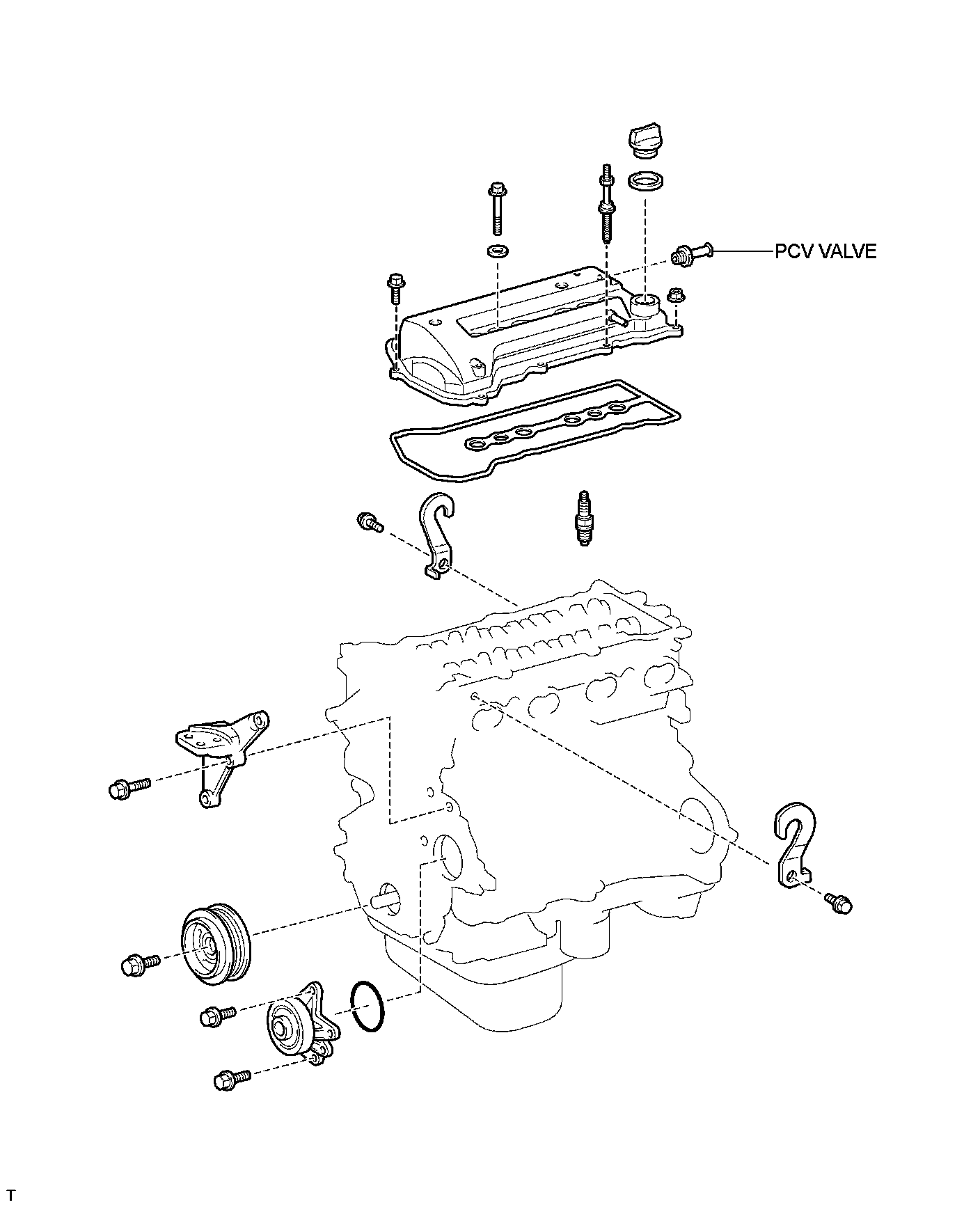 PCV VALVE

T