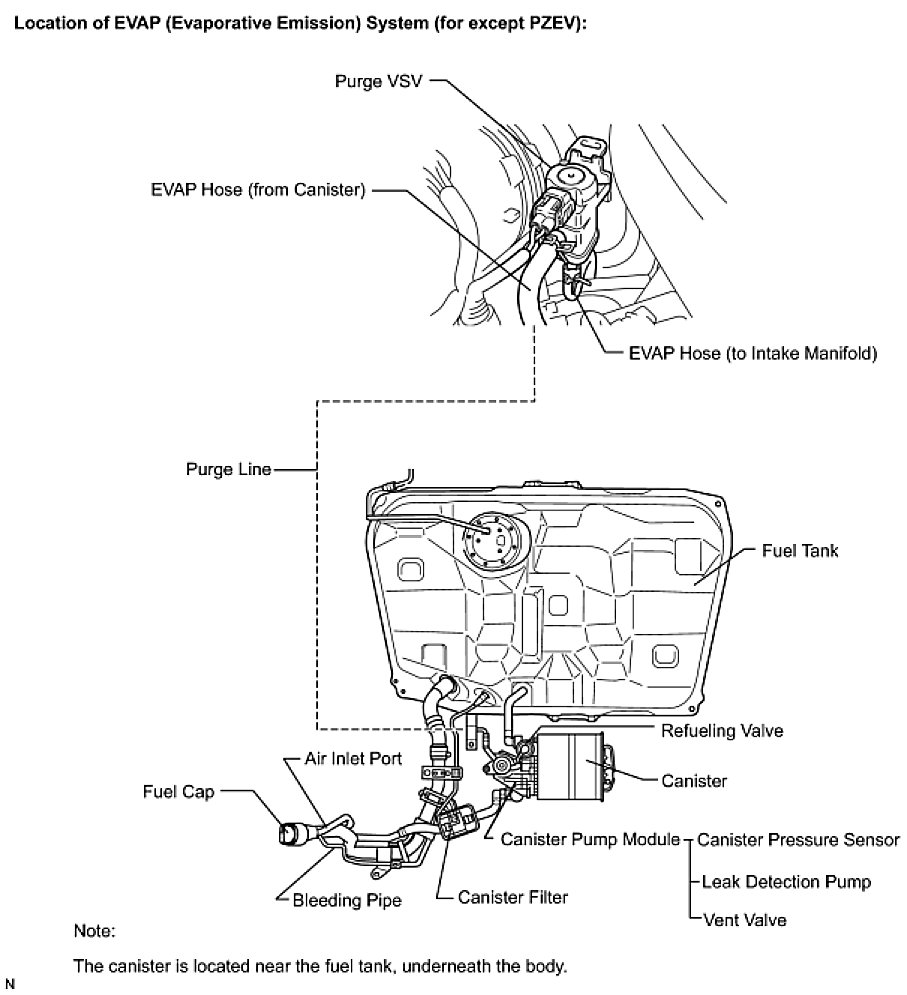 Location of EVAP (Evaporative Emission) System (for except PZEV):

Purge VSV

EVAP Hose (from Canister)

EVAP Hose (to Intake Manifold)

Purge Line

Fuel Tank

Refueling Valve

Air Inlet Port

Fuel Cap

Canister

Canister Pump Module

Canister Pressure Sensor

Leak Detection Pump

Vent Valve

Bleeding Pipe

Canister Filter

Note:

The canister is located near the fuel tank, underneath the body.

N