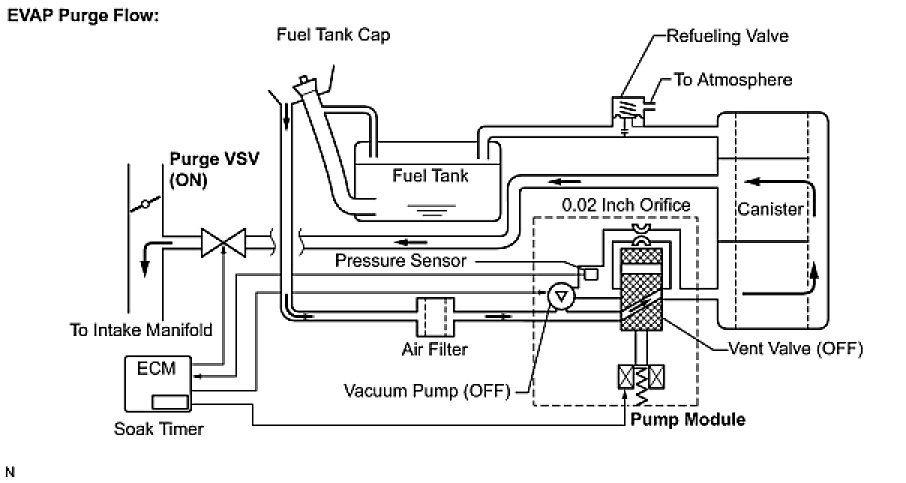 EVAP Purge Flow:

Fuel Tank Cap

Refueling Valve

To Atmosphere

Purge VSV (ON)

Fuel Tank

0.02 Inch Orifice

Canister

Pressure Sensor

To Intake Manifold

Air Filter

Vent Valve (OFF)

ECM

Vacuum Pump (OFF)

Pump Module

Soak Timer

N