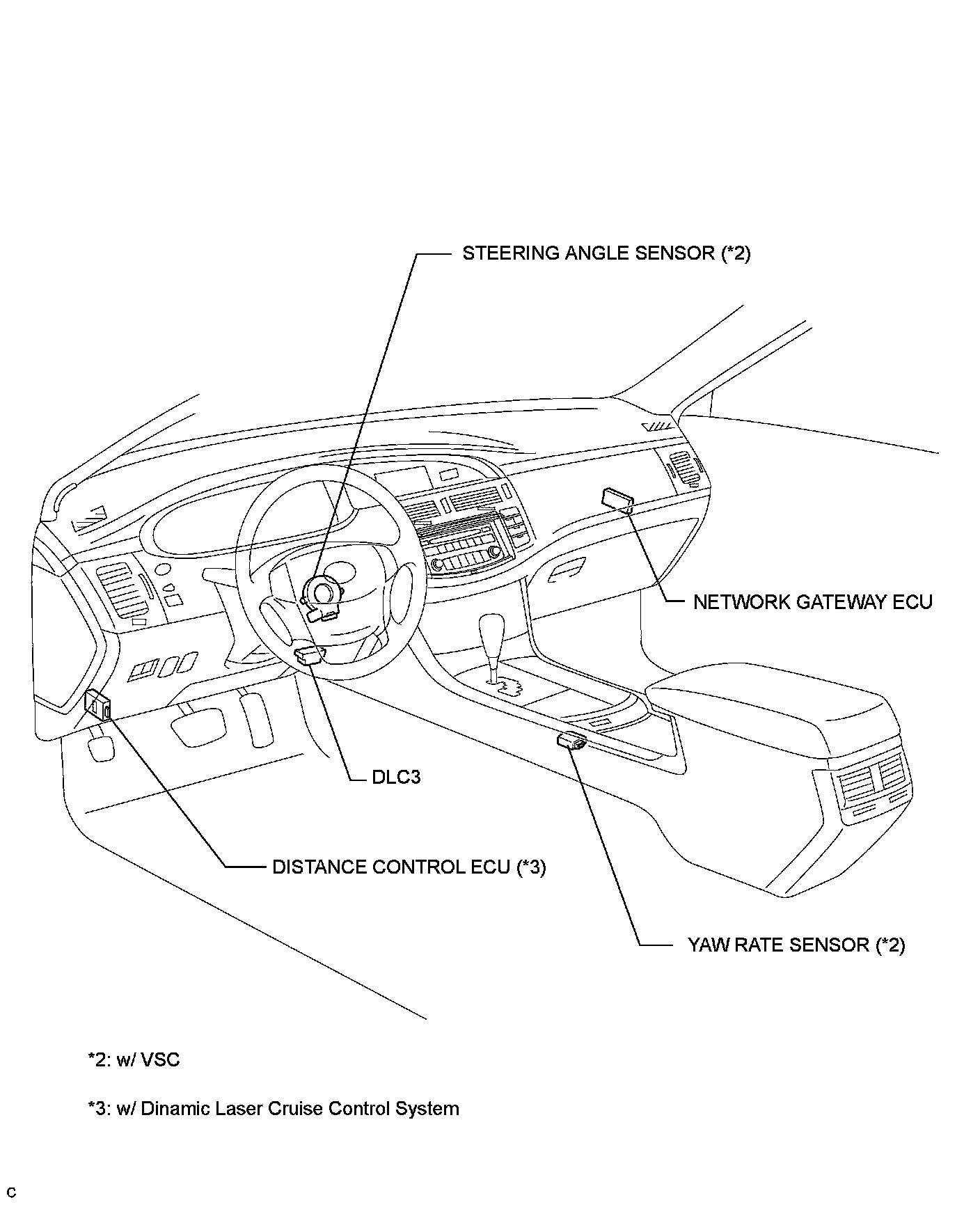 STEERING ANGLE SENSOR (*2)

NETWORK GATEWAY ECU

DLC3

DISTANCE CONTROL ECU (*3)

YAW RATE SENSOR (*2)

*2: w/ VSC

*3: w/ Dinamic Laser Cruise Control System

C