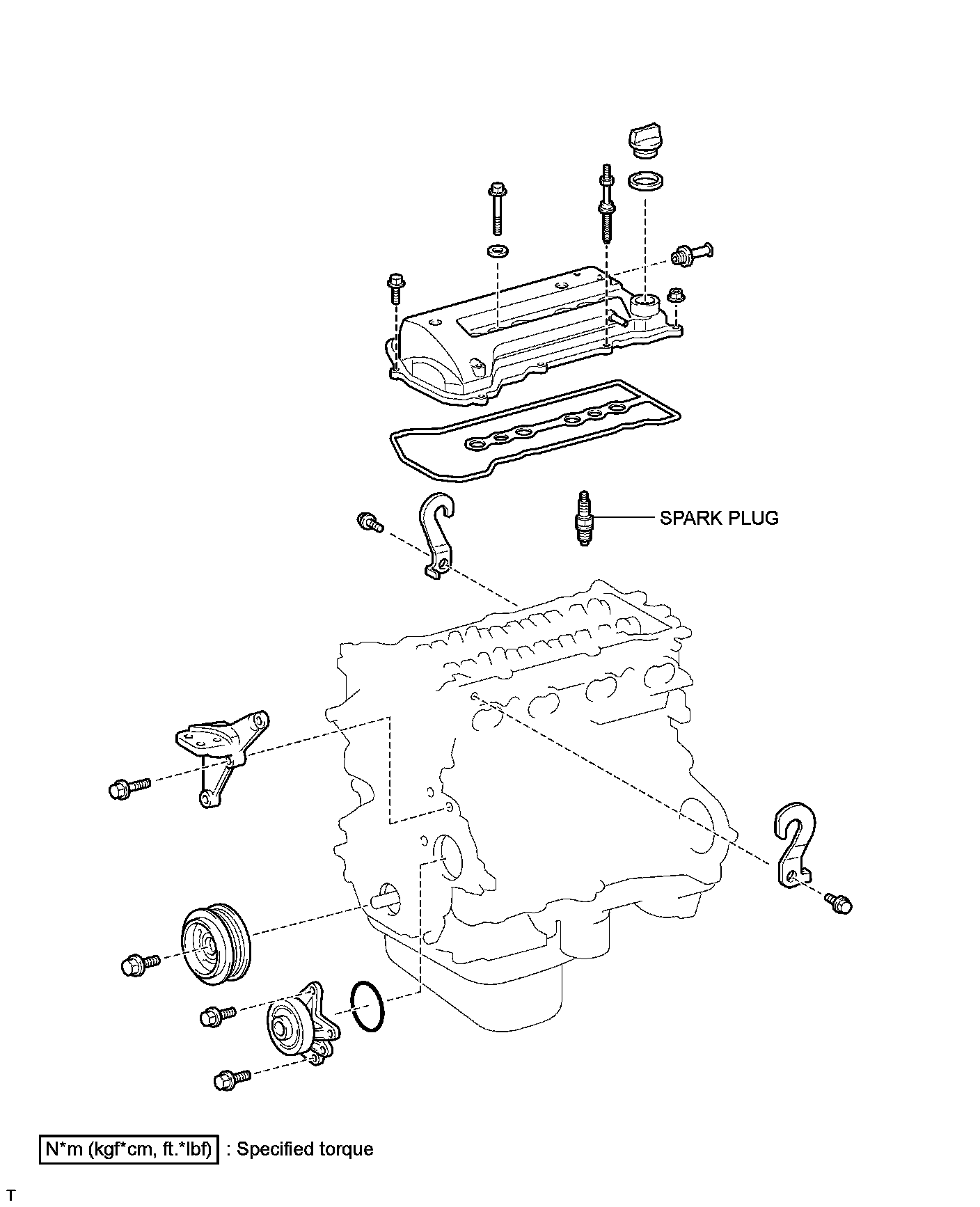 SPARK PLUG

N*m (kgf*cm, ft.*lbf) : Specified torque

T