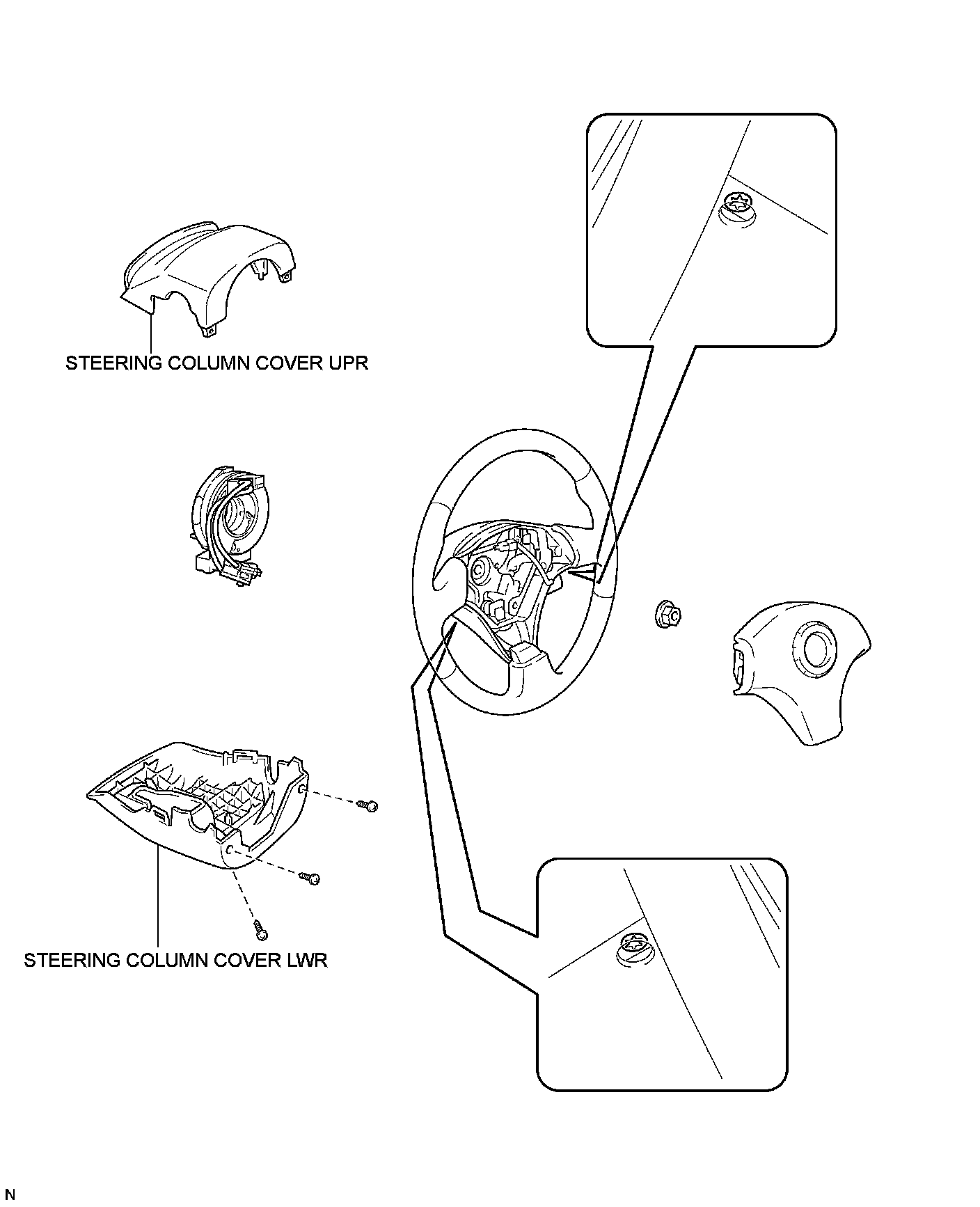 STEERING COLUMN COVER UPR

STEERING COLUMN COVER LWR

N