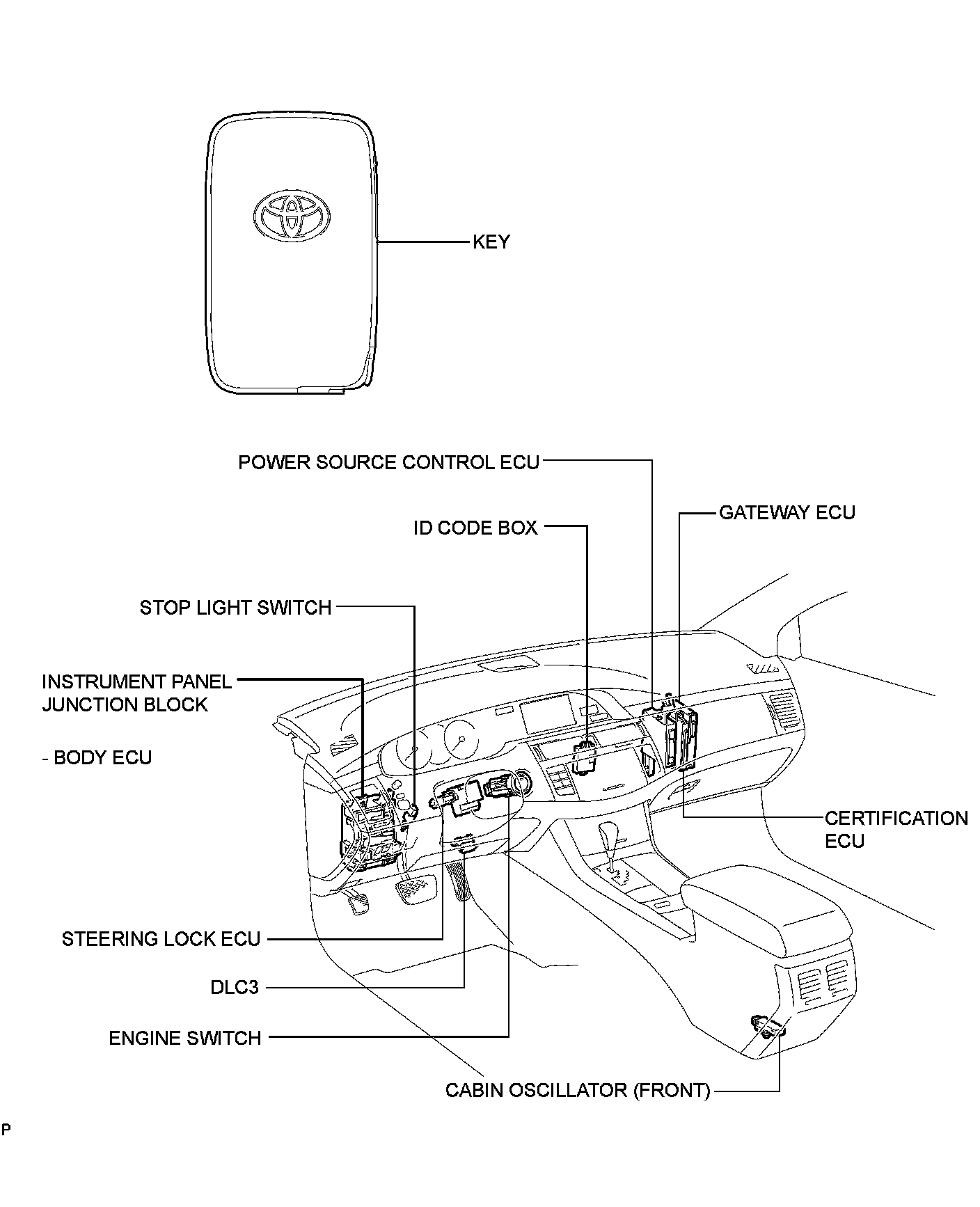 KEY

POWER SOURCE CONTROL ECU

GATEWAY ECU

ID CODE BOX

STOP LIGHT SWITCH

INSTRUMENT PANEL JUNCTION BLOCK

- BODY ECU

CERTIFICATION ECU

STEERING LOCK ECU

DLC3

ENGINE SWITCH

CABIN OSCILLATOR (FRONT)

P