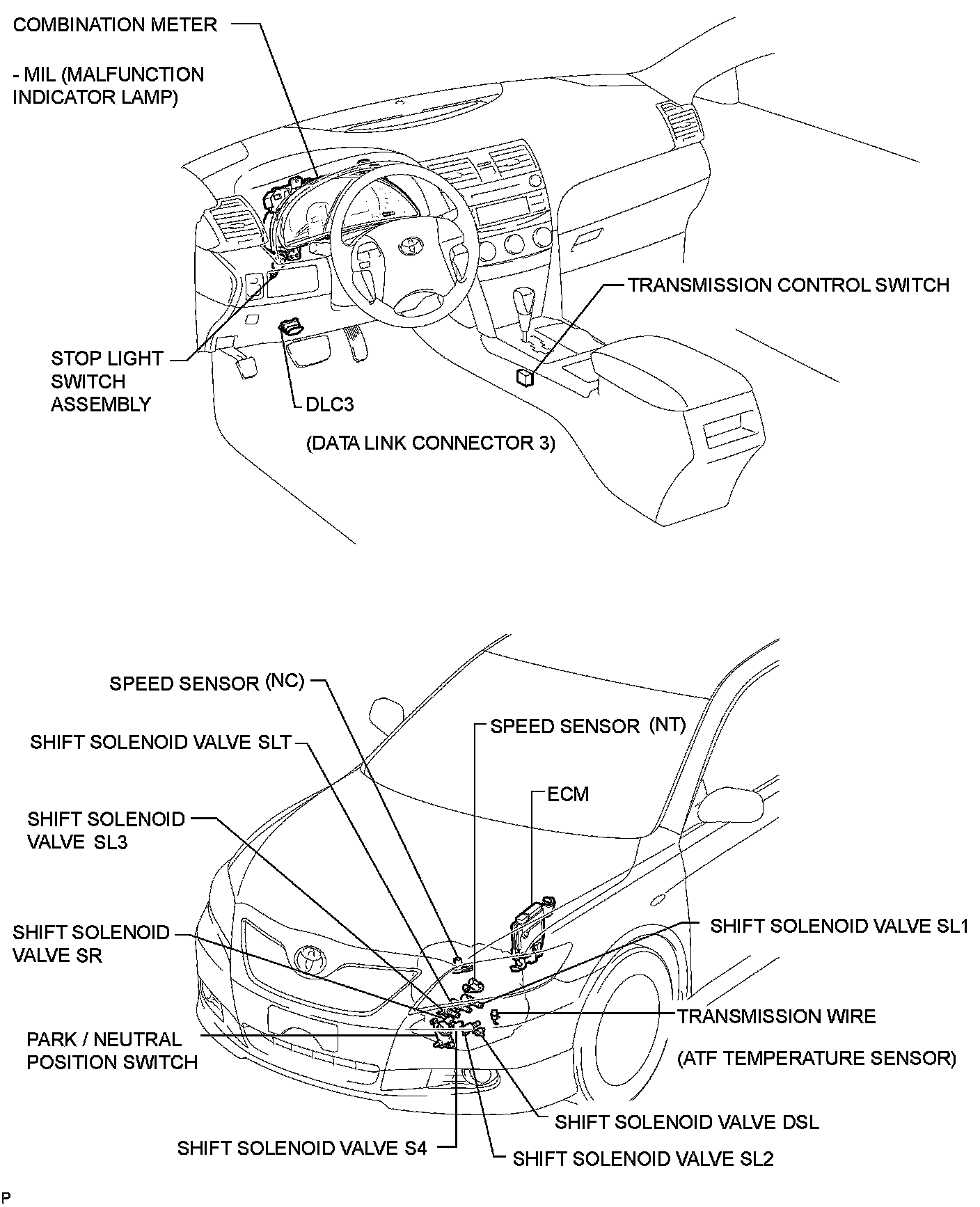 COMBINATION METER

- MIL (MALFUNCTION INDICATOR LAMP)

TRANSMISSION CONTROL SWITCH

STOP LIGHT SWITCH ASSEMBLY

DLC3

(DATA LINK CONNECTOR 3)

SPEED SENSOR (NC)

SHIFT SOLENOID VALVE SLT

SPEED SENSOR (NT)

ECM

SHIFT SOLENOID VALVE SL3

SHIFT SOLENOID VALVE SR

SHIFT SOLENOID VALVE SL1

TRANSMISSION WIRE

(ATF TEMPERATURE SENSOR)

PARK / NEUTRAL POSITION SWITCH

SHIFT SOLENOID VALVE DSL

SHIFT SOLENOID VALVE S4

SHIFT SOLENOID VALVE SL2

P