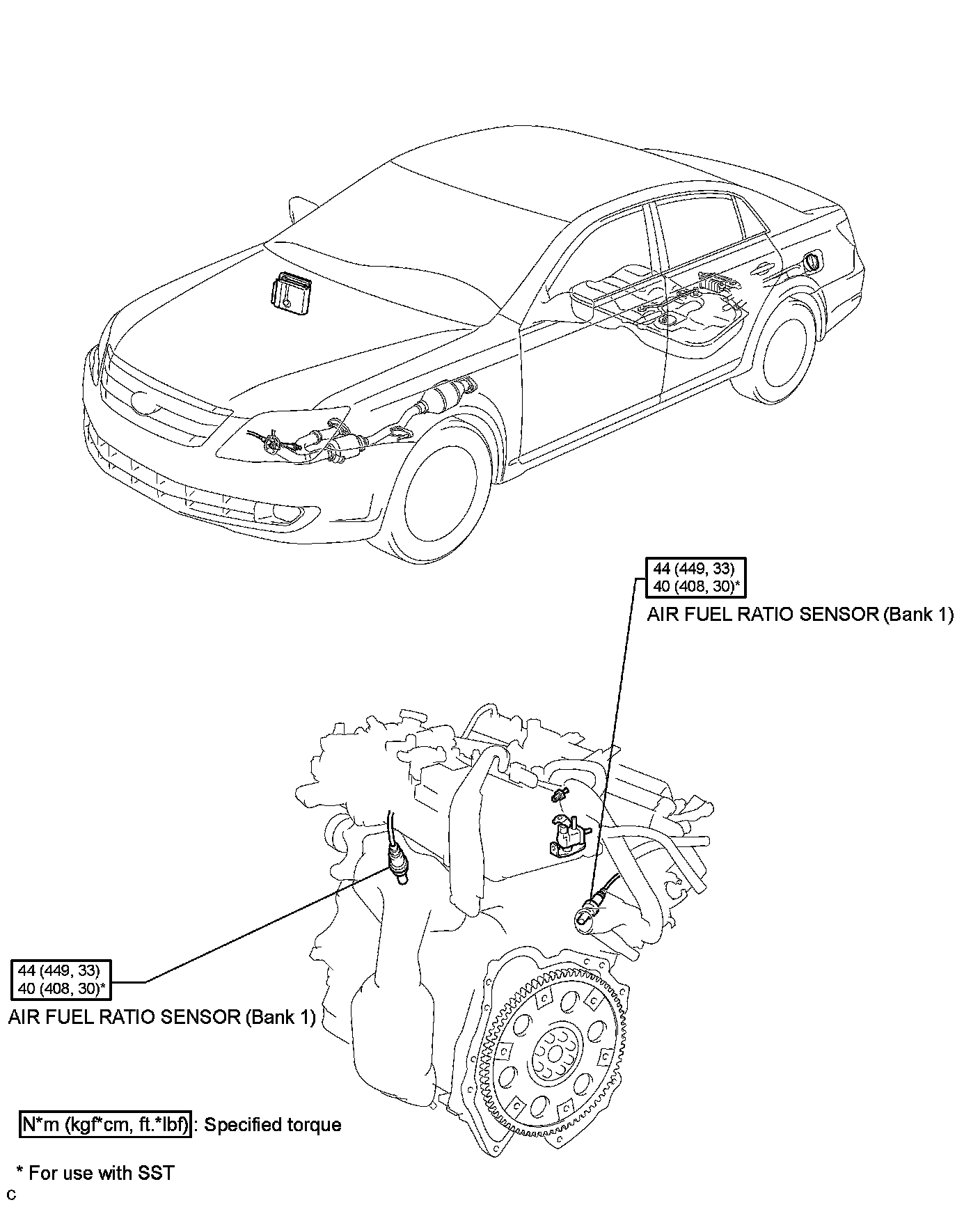 44 (449, 33)
40 (408, 30)*

AIR FUEL RATIO SENSOR (Bank 1)

44 (449, 33)
40 (408, 30)*

AIR FUEL RATIO SENSOR (Bank 1)

N*m (kgf*cm, ft.*lbf) : Specified torque

* For use with SST

C