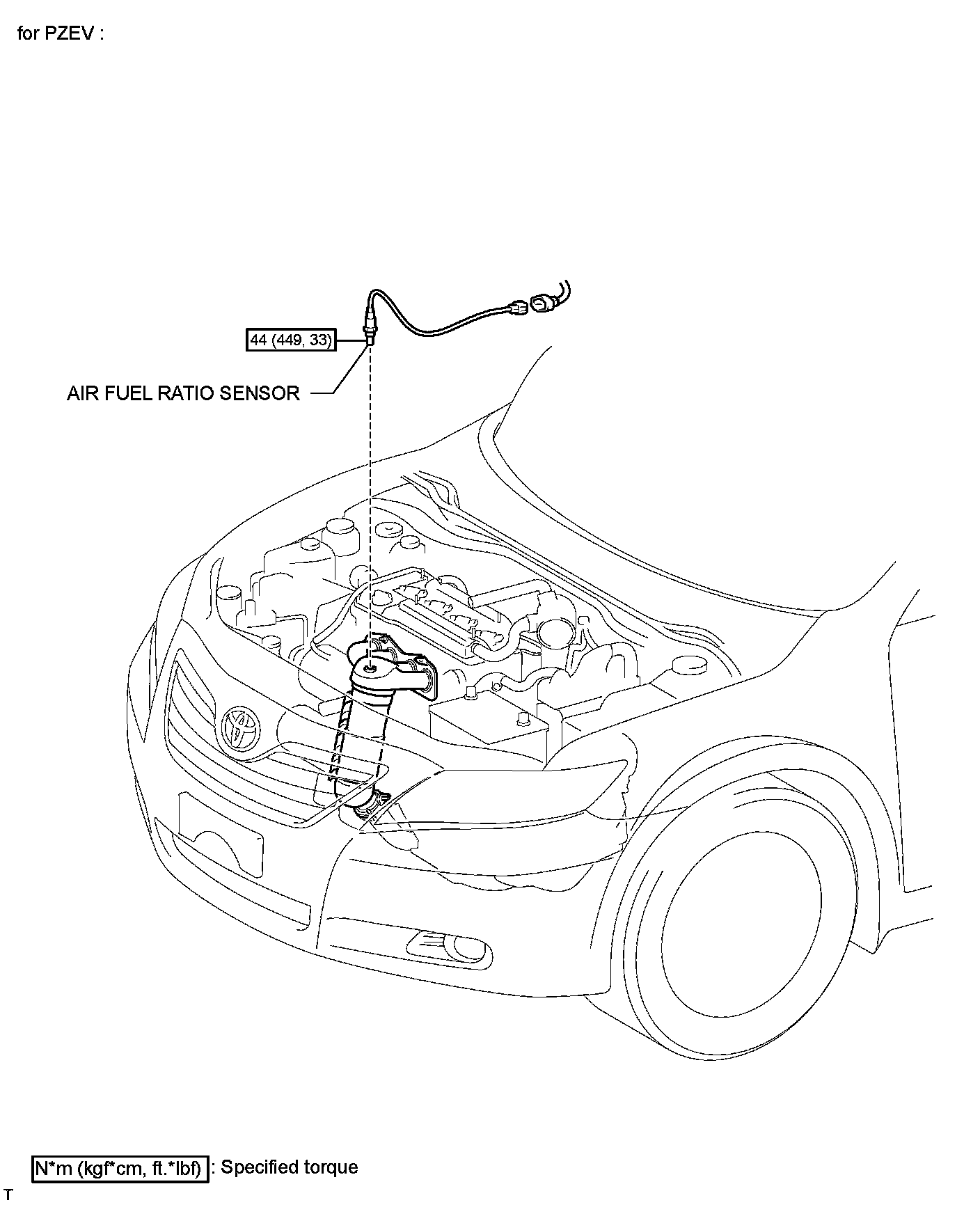 for PZEV :

44 (449, 33)

AIR FUEL RATIO SENSOR

N*m (kgf*cm, ft.*lbf) : Specified torque

T