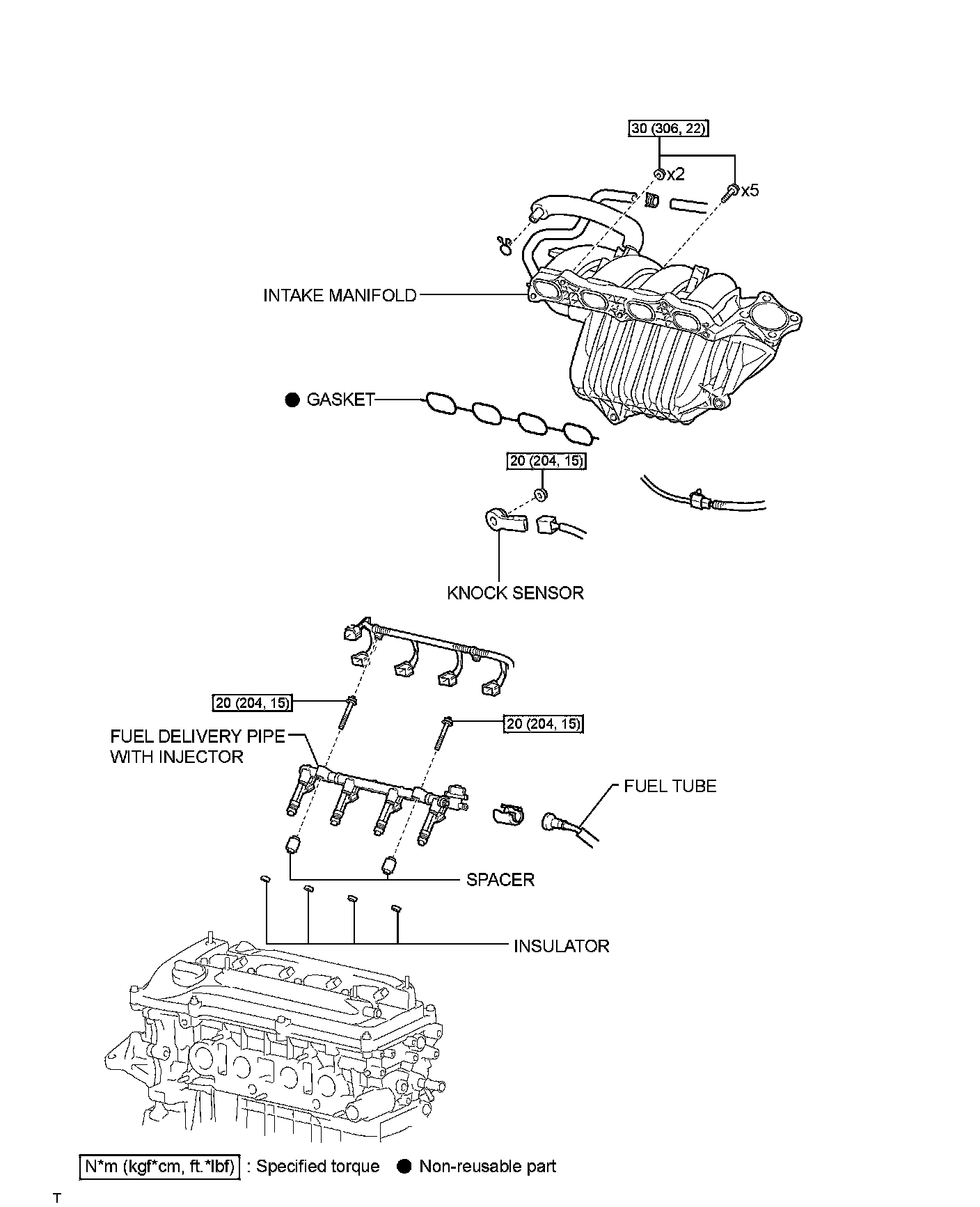 30 (306, 22)

x2

x5

INTAKE MANIFOLD

● GASKET

20 (204, 15)

KNOCK SENSOR

20 (204, 15)

20 (204, 15)

FUEL DELIVERY PIPE WITH INJECTOR

FUEL TUBE

SPACER

INSULATOR

N*m (kgf*cm, ft.*lbf) : Specified torque ● Non-reusable part

T