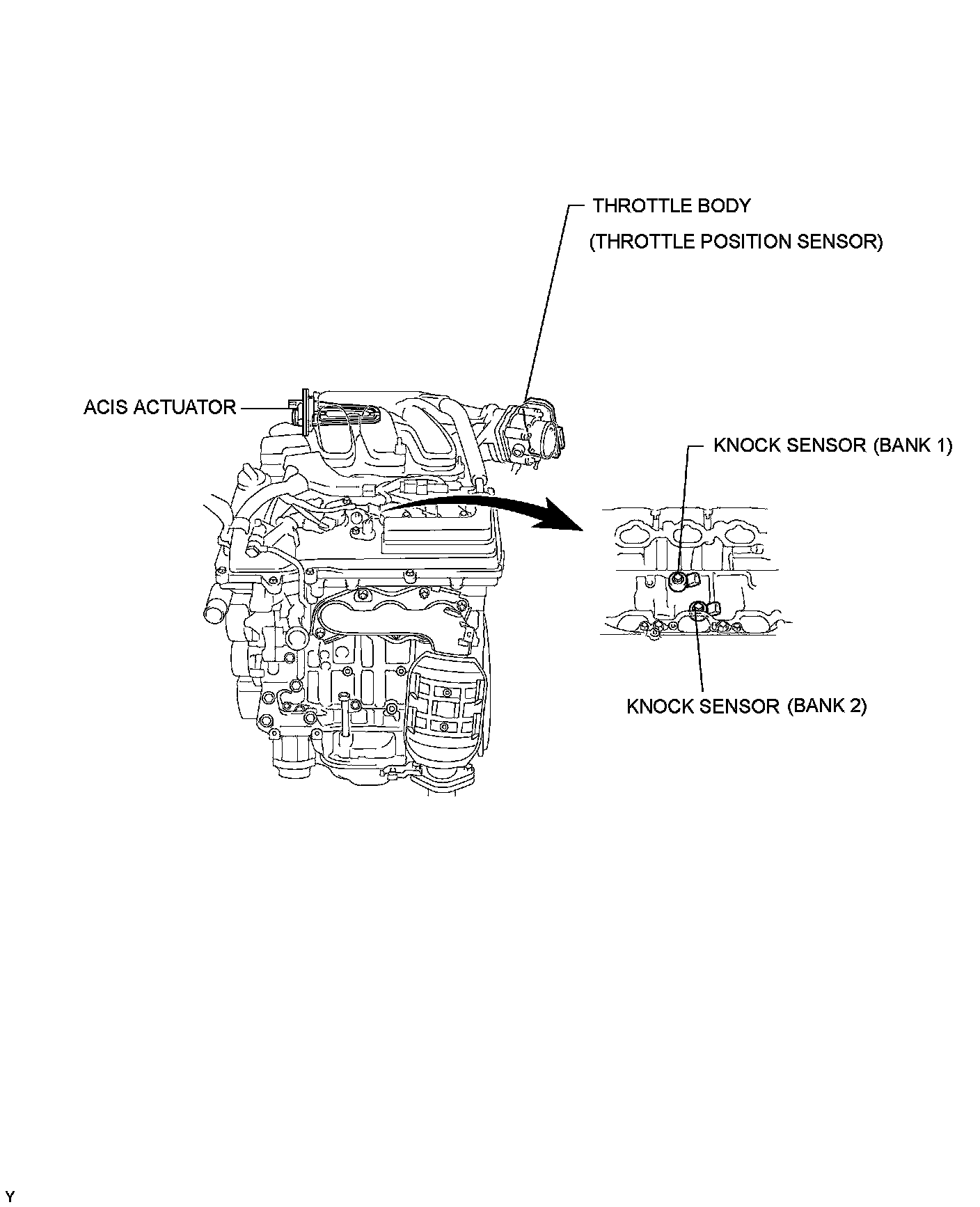 THROTTLE BODY
(THROTTLE POSITION SENSOR)

ACIS ACTUATOR

KNOCK SENSOR (BANK 1)

KNOCK SENSOR (BANK 2)

Y