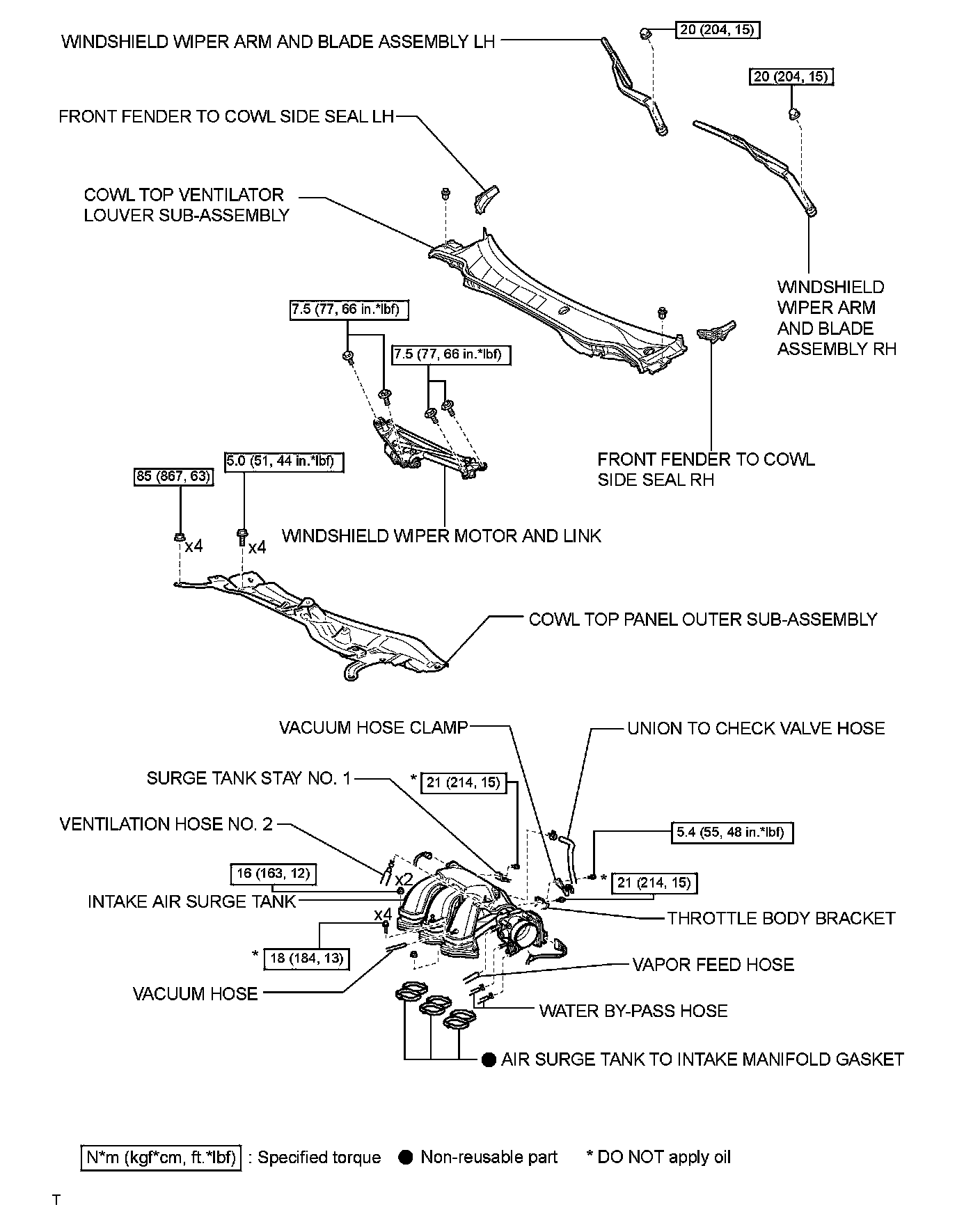 WINDSHIELD WIPER ARM AND BLADE ASSEMBLY LH
20 (204, 15)
20 (204, 15)
FRONT FENDER TO COWL SIDE SEAL LH
COWL TOP VENTILATOR LOUVER SUB-ASSEMBLY
WINDSHIELD WIPER ARM AND BLADE ASSEMBLY RH
7.5 (77, 66 in.*lbf)
7.5 (77, 66 in.*lbf)
FRONT FENDER TO COWL SIDE SEAL RH
85 (867, 63)
5.0 (51, 44 in.*lbf)
x4
x4
WINDSHIELD WIPER MOTOR AND LINK
COWL TOP PANEL OUTER SUB-ASSEMBLY
VACUUM HOSE CLAMP
UNION TO CHECK VALVE HOSE
SURGE TANK STAY NO. 1
* 21 (214, 15)
VENTILATION HOSE NO. 2
5.4 (55, 48 in.*lbf)
16 (163, 12)
x2
* 21 (214, 15)
INTAKE AIR SURGE TANK
x4
THROTTLE BODY BRACKET
* 18 (184, 13)
VAPOR FEED HOSE
VACUUM HOSE
WATER BY-PASS HOSE
● AIR SURGE TANK TO INTAKE MANIFOLD GASKET
N*m (kgf*cm, ft.*lbf) : Specified torque ● Non-reusable part * DO NOT apply oil
T