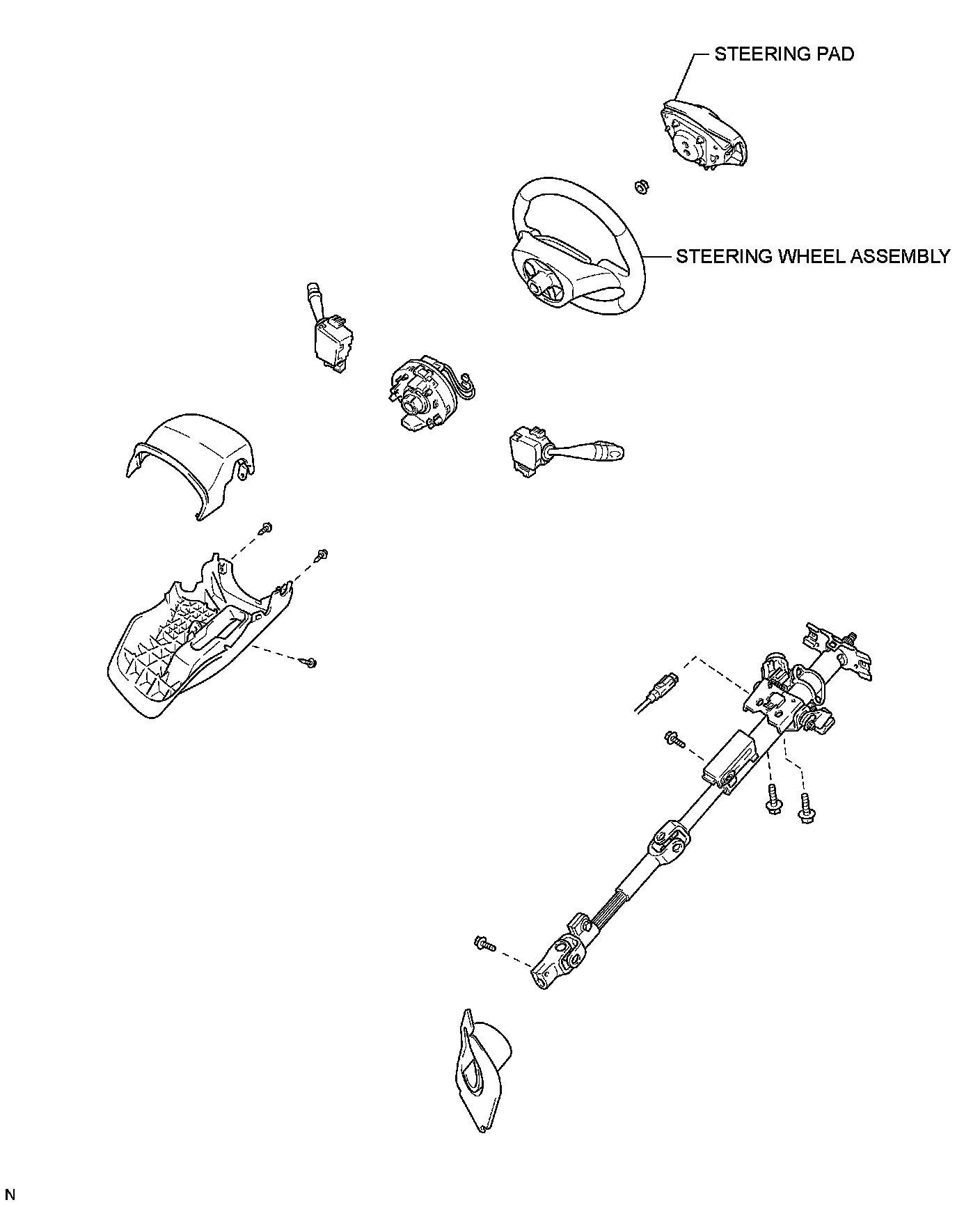 STEERING PAD

STEERING WHEEL ASSEMBLY

N