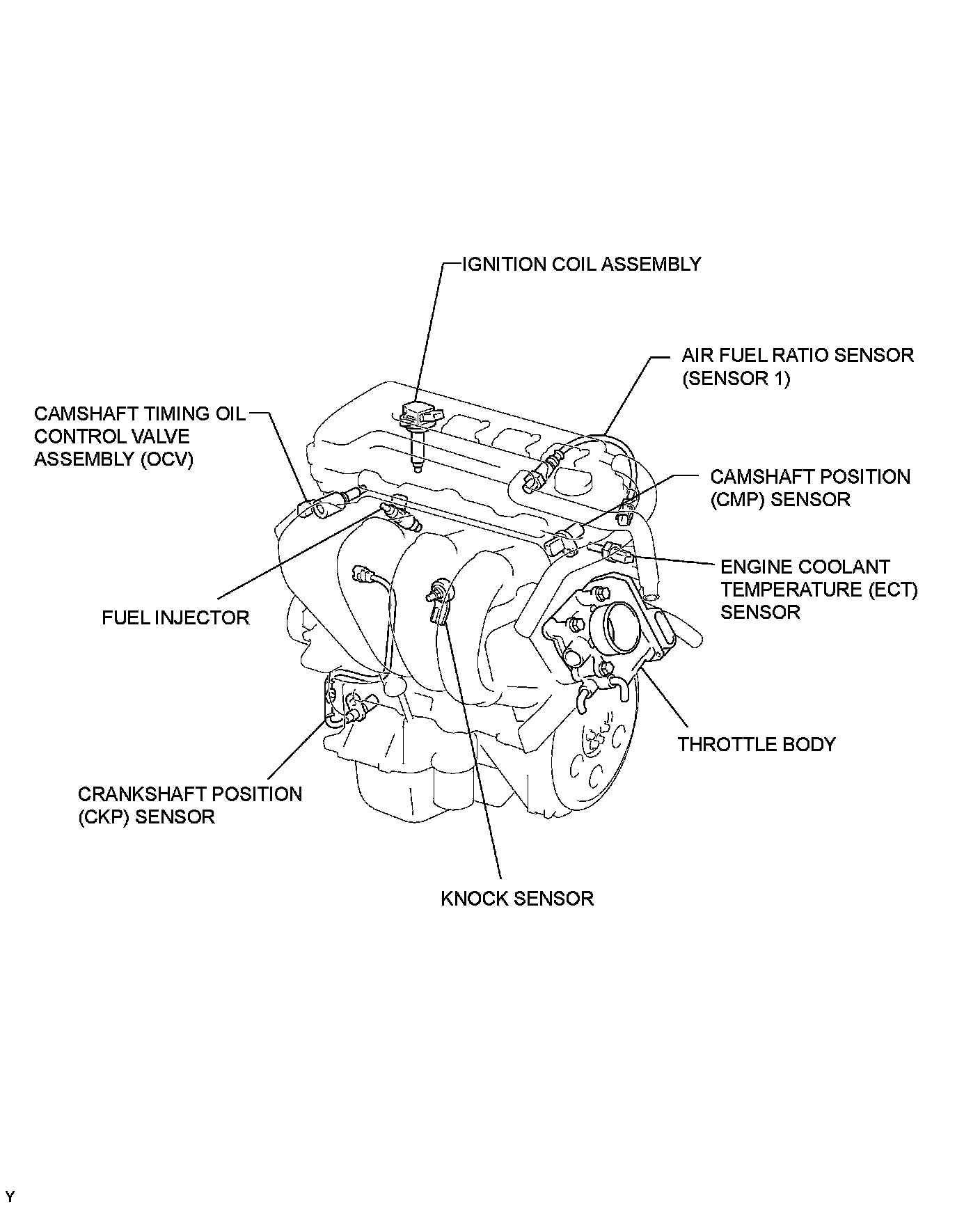 IGNITION COIL ASSEMBLY

AIR FUEL RATIO SENSOR (SENSOR 1)

CAMSHAFT TIMING OIL CONTROL VALVE ASSEMBLY (OCV)

CAMSHAFT POSITION (CMP) SENSOR

ENGINE COOLANT TEMPERATURE (ECT) SENSOR

FUEL INJECTOR

THROTTLE BODY

CRANKSHAFT POSITION (CKP) SENSOR

KNOCK SENSOR

Y