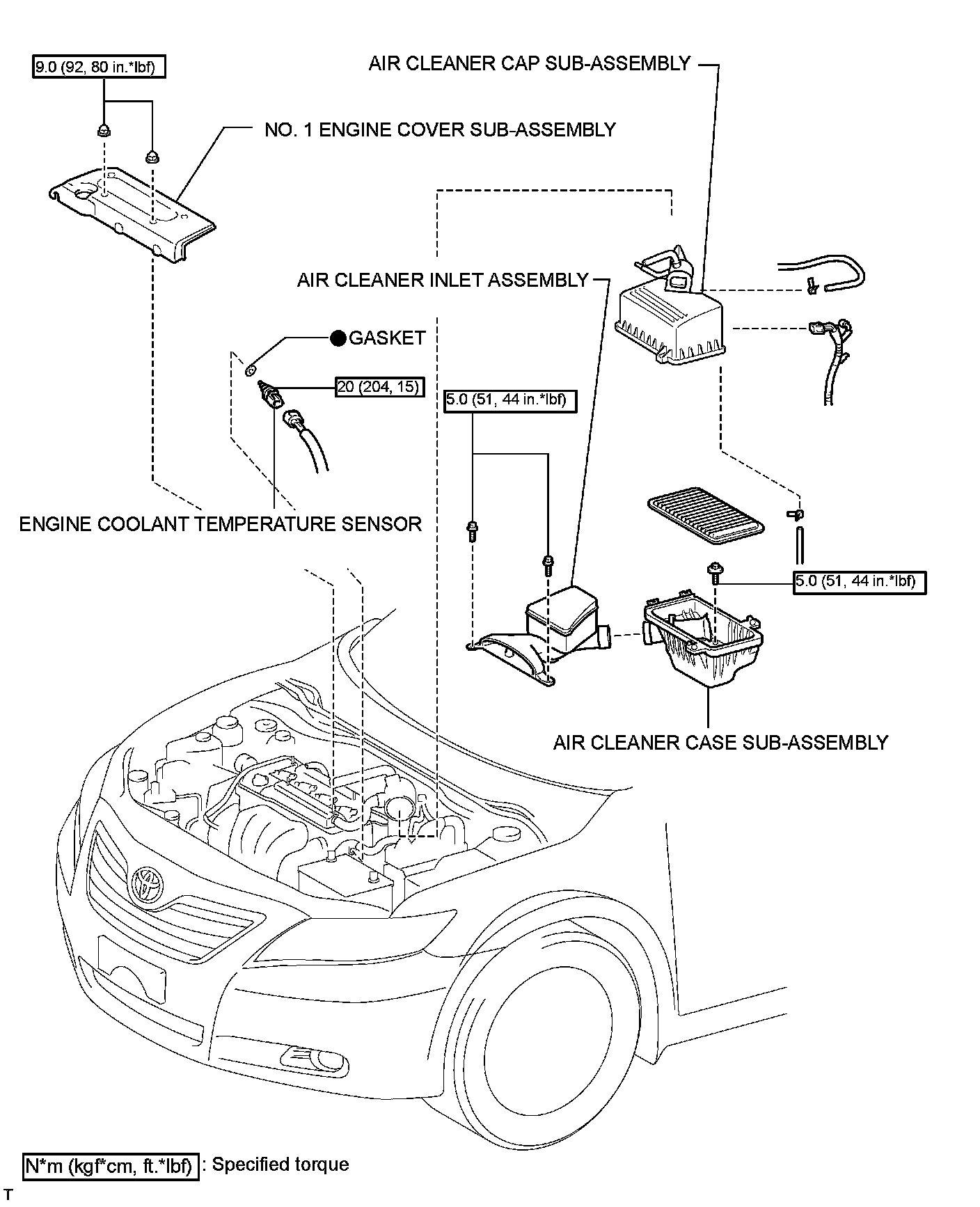 9.0 (92, 80 in.*lbf)

AIR CLEANER CAP SUB-ASSEMBLY

NO. 1 ENGINE COVER SUB-ASSEMBLY

AIR CLEANER INLET ASSEMBLY

GASKET

20 (204, 15)

5.0 (51, 44 in.*lbf)

ENGINE COOLANT TEMPERATURE SENSOR

5.0 (51, 44 in.*lbf)

AIR CLEANER CASE SUB-ASSEMBLY

N*m (kgf*cm, ft.*lbf) : Specified torque

T